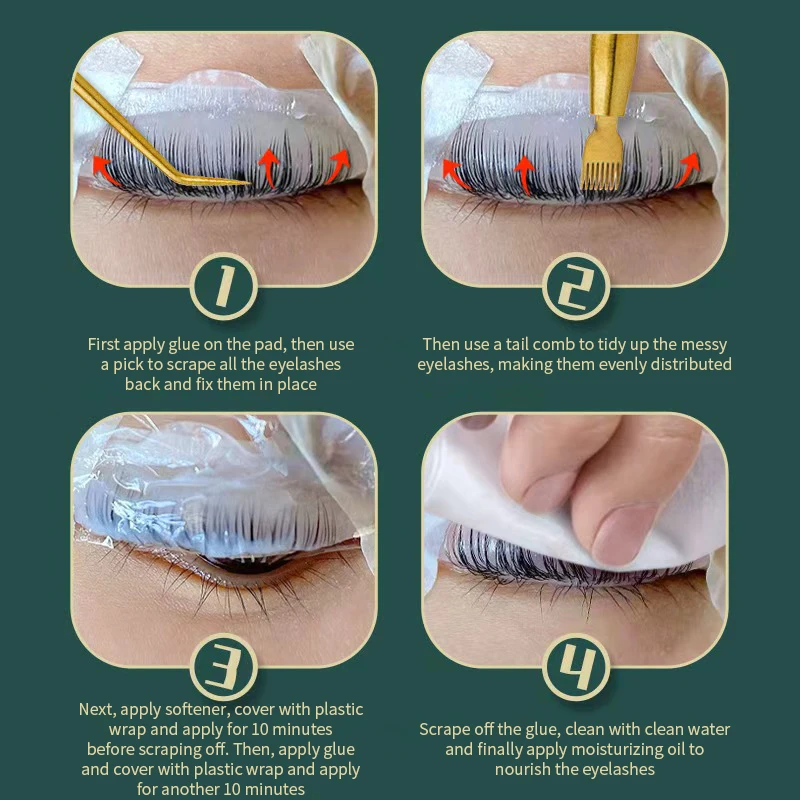 1

First apply glue on the pad, then use a pick to scrape all the eyelashes back and fix them in place

2

Then use a tail comb to tidy up the messy eyelashes, making them evenly distributed

3

Next, apply softener, cover with plastic wrap and apply for 10 minutes before scraping off. Then, apply glue and cover with plastic wrap and apply for another 10 minutes

4

Scrape off the glue, clean with clean water and finally apply moisturizing oil to nourish the eyelashes