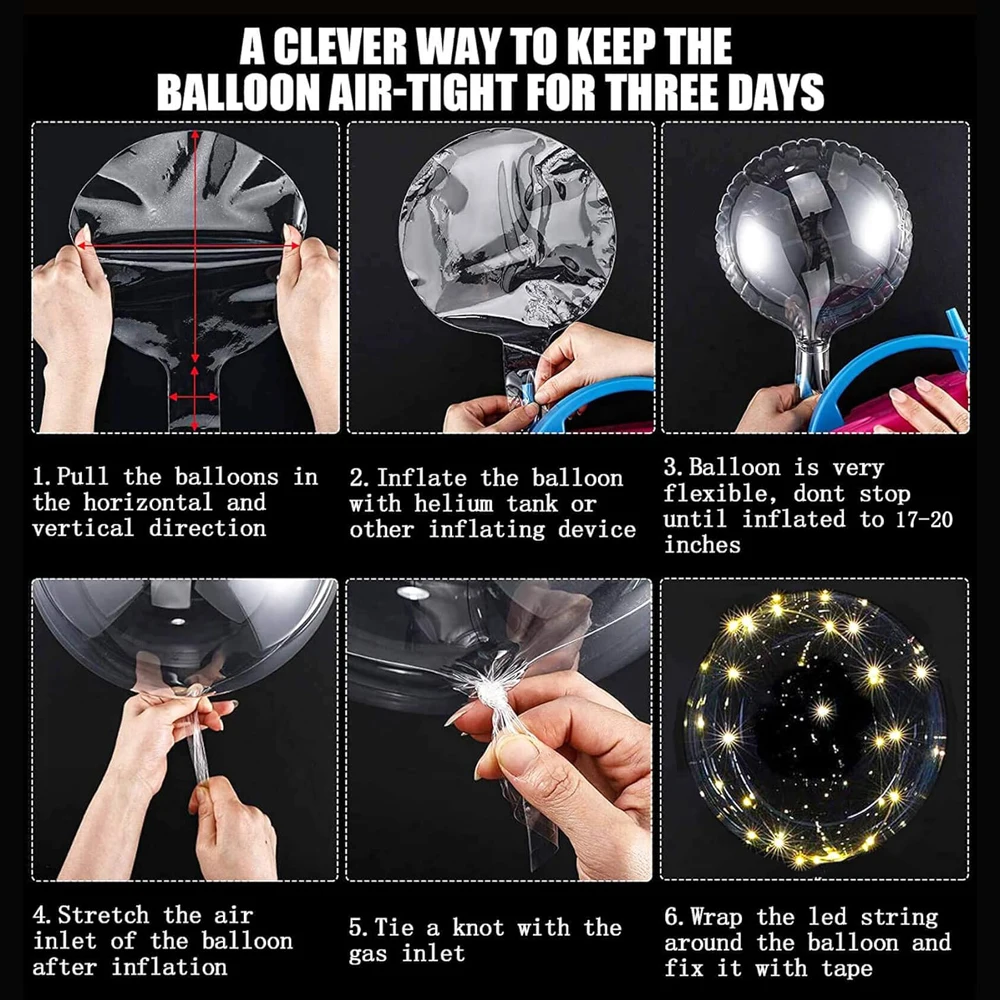 A CLEVER WAY TO KEEP THE BALLOON AIR-TIGHT FOR THREE DAYS

1. Pull the balloons in the horizontal and vertical direction

2. Inflate the balloon with helium tank or other inflating device

3. Balloon is very flexible, dont stop until inflated to 17-20 inches

4. Stretch the air inlet of the balloon after inflation

5. Tie a knot with the gas inlet

6. Wrap the led string around the balloon and fix it with tape