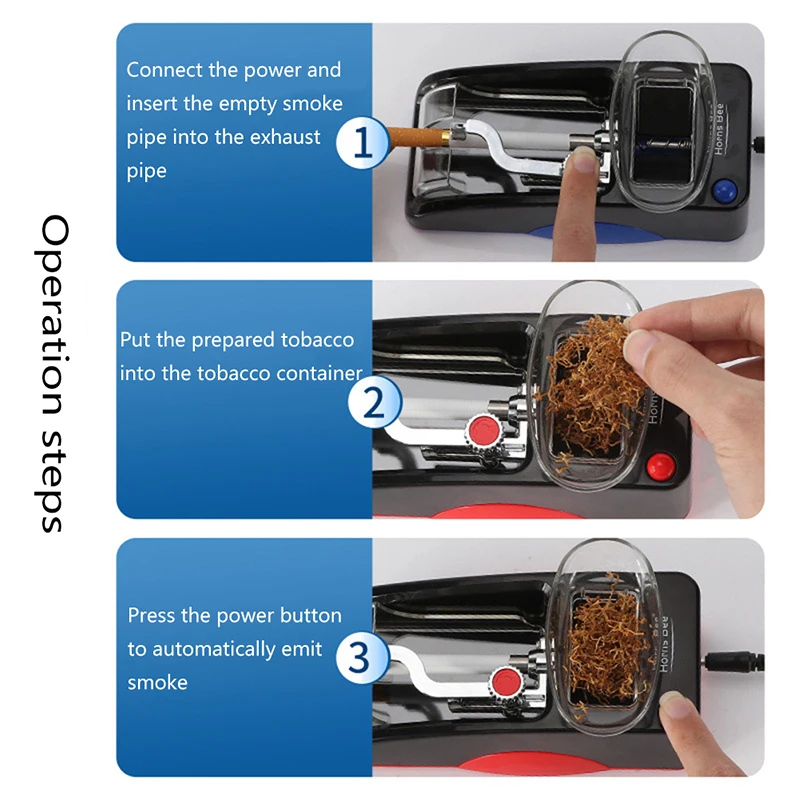 Operation steps

Connect the power and insert the empty smoke pipe into the exhaust pipe

1

Horns Bee

Put the prepared tobacco into the tobacco container

2

Horns

Press the power button to automatically emit smoke

3

Horns Bee