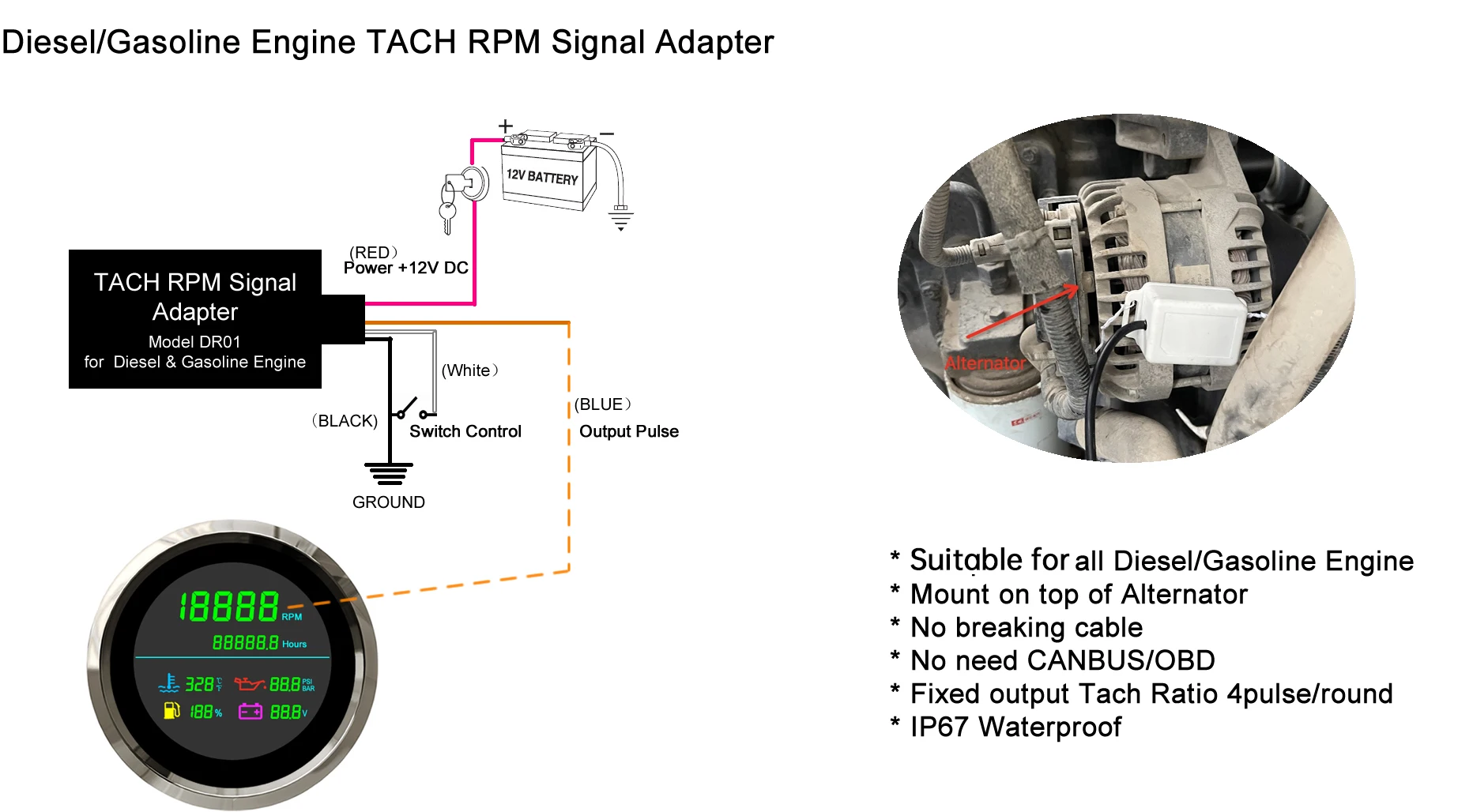 Diesel/Gasoline Engine TACH RPM Signal Adapter

+ −

12V BATTERY

(RED)
Power +12V DC

TACH RPM Signal Adapter
Model DR01
for Diesel & Gasoline Engine

(White)

(BLACK)

Switch Control

(BLUE)
Output Pulse

GROUND

18888 RPM
88888.8 Hours
328 °C °F
88.8 PSI BAR
188 %
88.8 V

Alternator

* Suitable for all Diesel/Gasoline Engine
* Mount on top of Alternator
* No breaking cable
* No need CANBUS/OBD
* Fixed output Tach Ratio 4pulse/round
* IP67 Waterproof