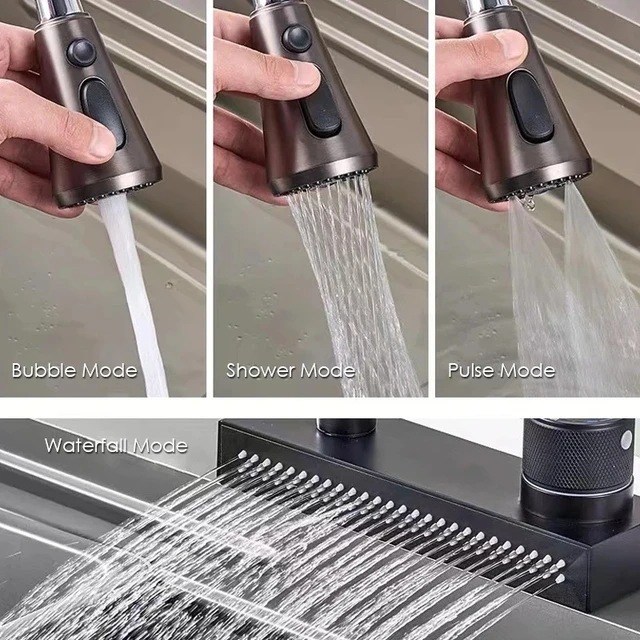 Bubble Mode

Shower Mode

Pulse Mode

Waterfall Mode