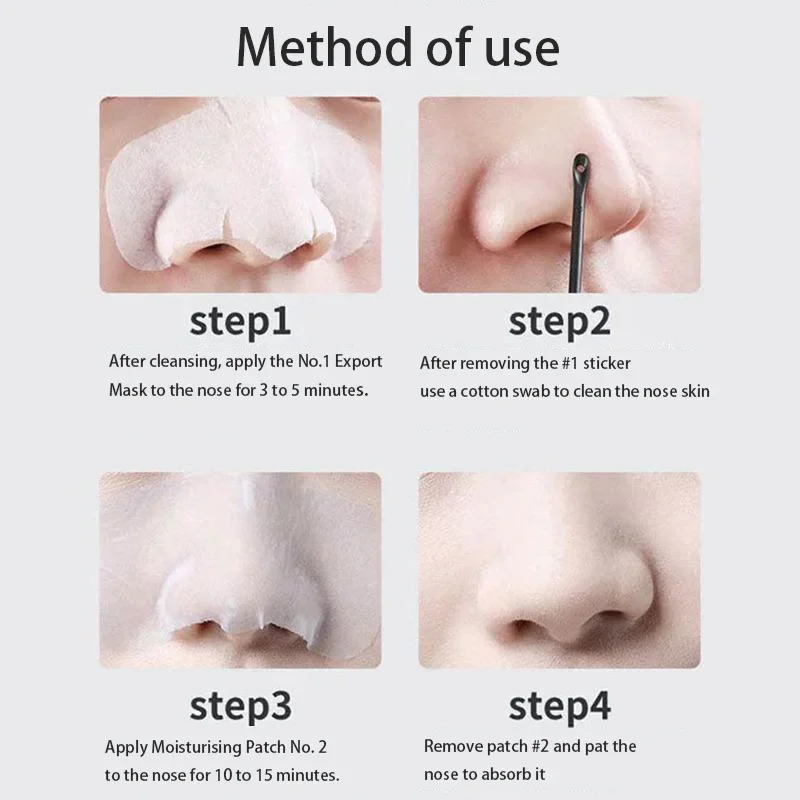 Method of use

step1

After cleansing, apply the No.1 Export Mask to the nose for 3 to 5 minutes.

step2

After removing the #1 sticker use a cotton swab to clean the nose skin

step3

Apply Moisturising Patch No. 2 to the nose for 10 to 15 minutes.

step4

Remove patch #2 and pat the nose to absorb it