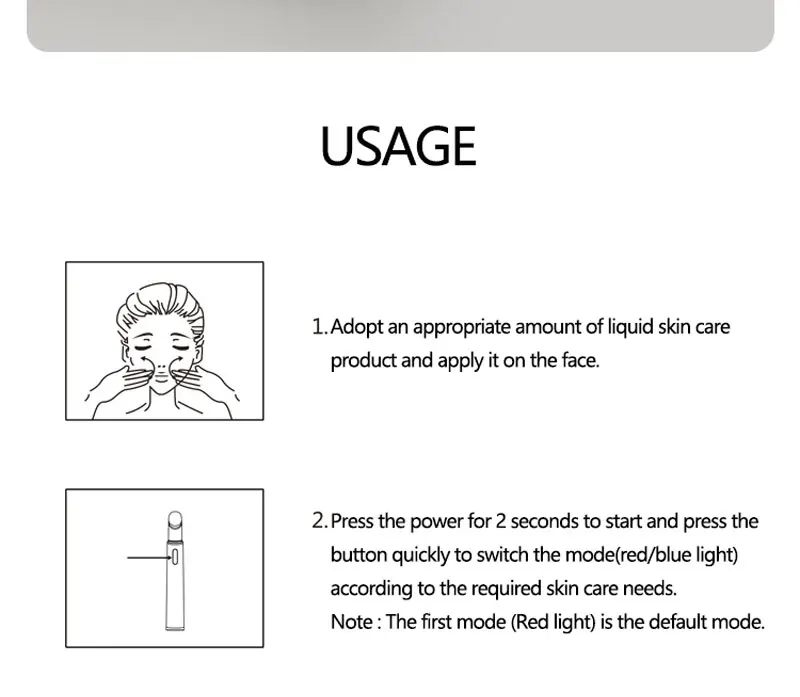 USAGE

1. Adopt an appropriate amount of liquid skin care product and apply it on the face.

2. Press the power for 2 seconds to start and press the button quickly to switch the mode(red/blue light) according to the required skin care needs.
Note : The first mode (Red light) is the default mode.