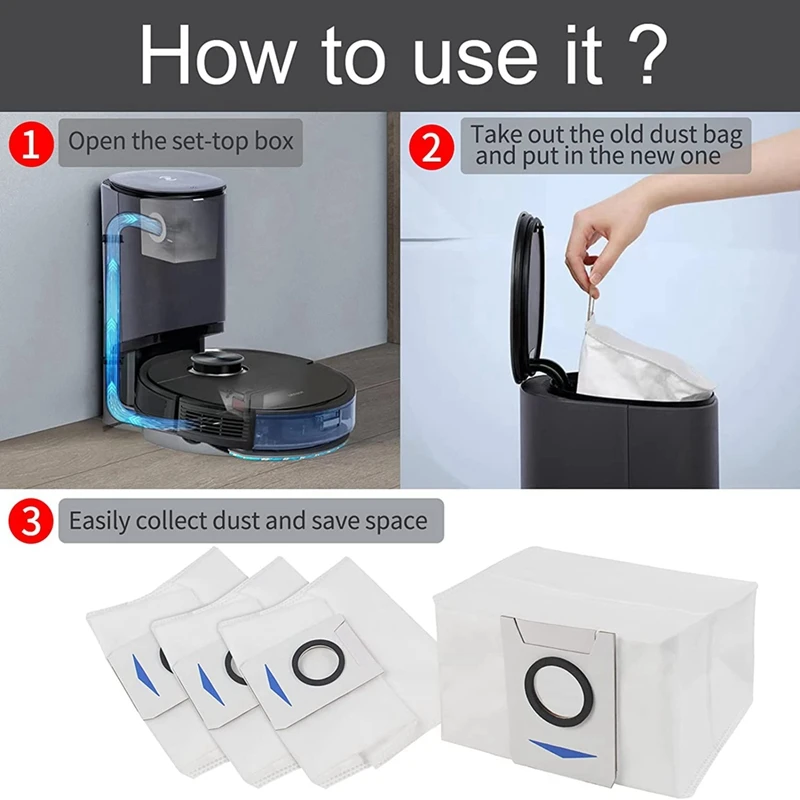 How to use it ?

1 Open the set-top box

2 Take out the old dust bag and put in the new one

3 Easily collect dust and save space