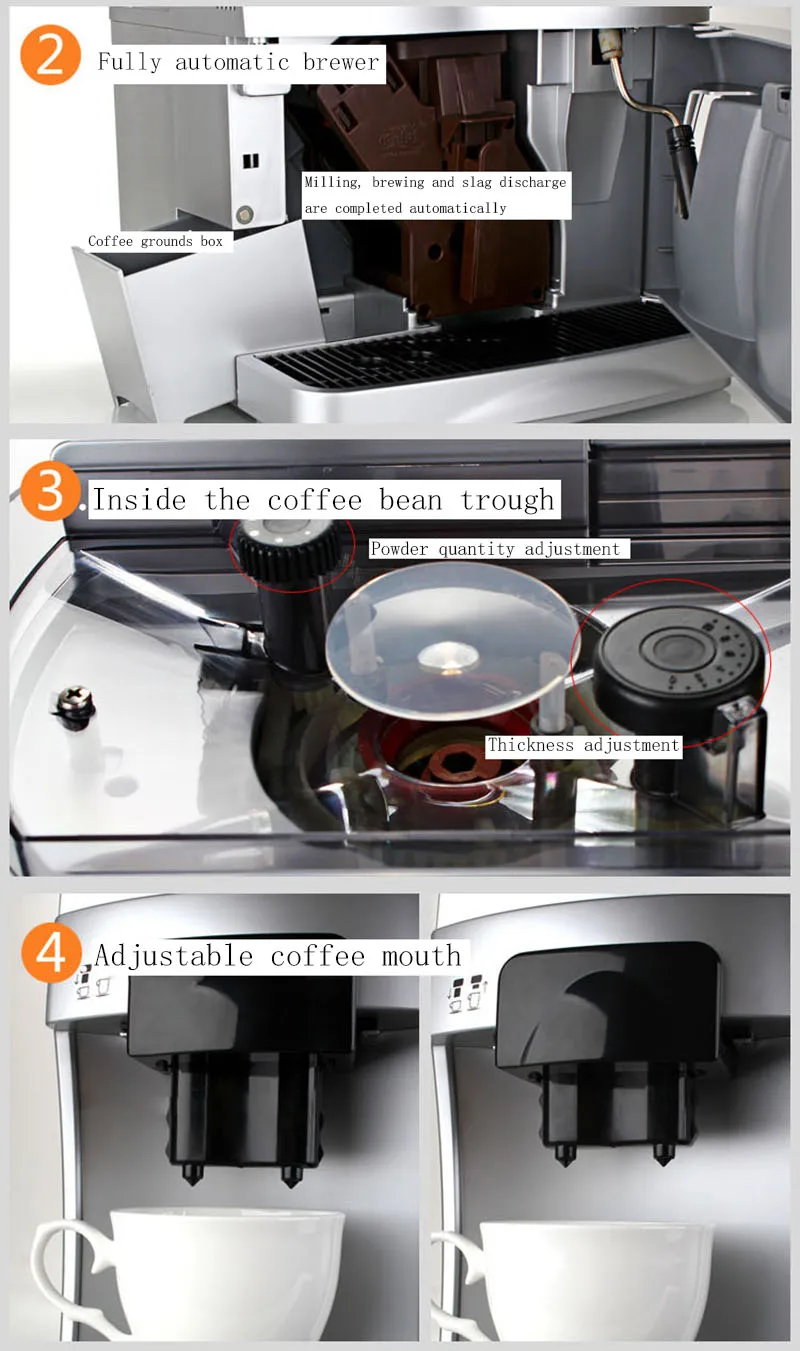 2 Fully automatic brewer

Milling, brewing and slag discharge are completed automatically

Coffee grounds box

3 Inside the coffee bean trough

Powder quantity adjustment

Thickness adjustment

4 Adjustable coffee mouth