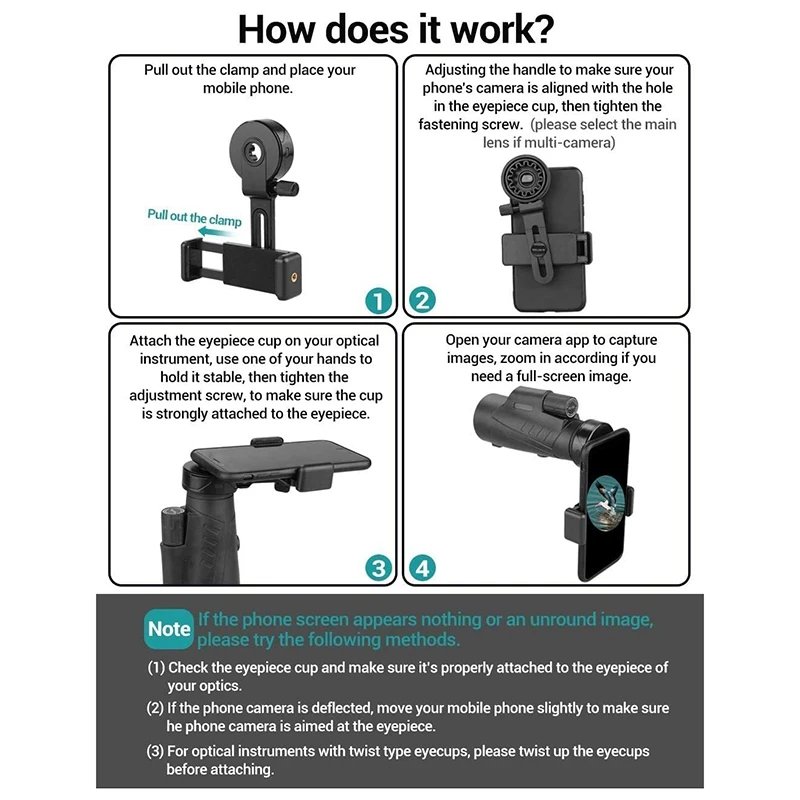 How does it work?

Pull out the clamp and place your mobile phone.

Pull out the clamp

1

Adjusting the handle to make sure your phone's camera is aligned with the hole in the eyepiece cup, then tighten the fastening screw. (please select the main lens if multi-camera)

2

Attach the eyepiece cup on your optical instrument, use one of your hands to hold it stable, then tighten the adjustment screw, to make sure the cup is strongly attached to the eyepiece.

3

Open your camera app to capture images, zoom in according if you need a full-screen image.

4

Note If the phone screen appears nothing or an unround image, please try the following methods.

(1) Check the eyepiece cup and make sure it's properly attached to the eyepiece of your optics.

(2) If the phone camera is deflected, move your mobile phone slightly to make sure he phone camera is aimed at the eyepiece.

(3) For optical instruments with twist type eyecups, please twist up the eyecups before attaching.