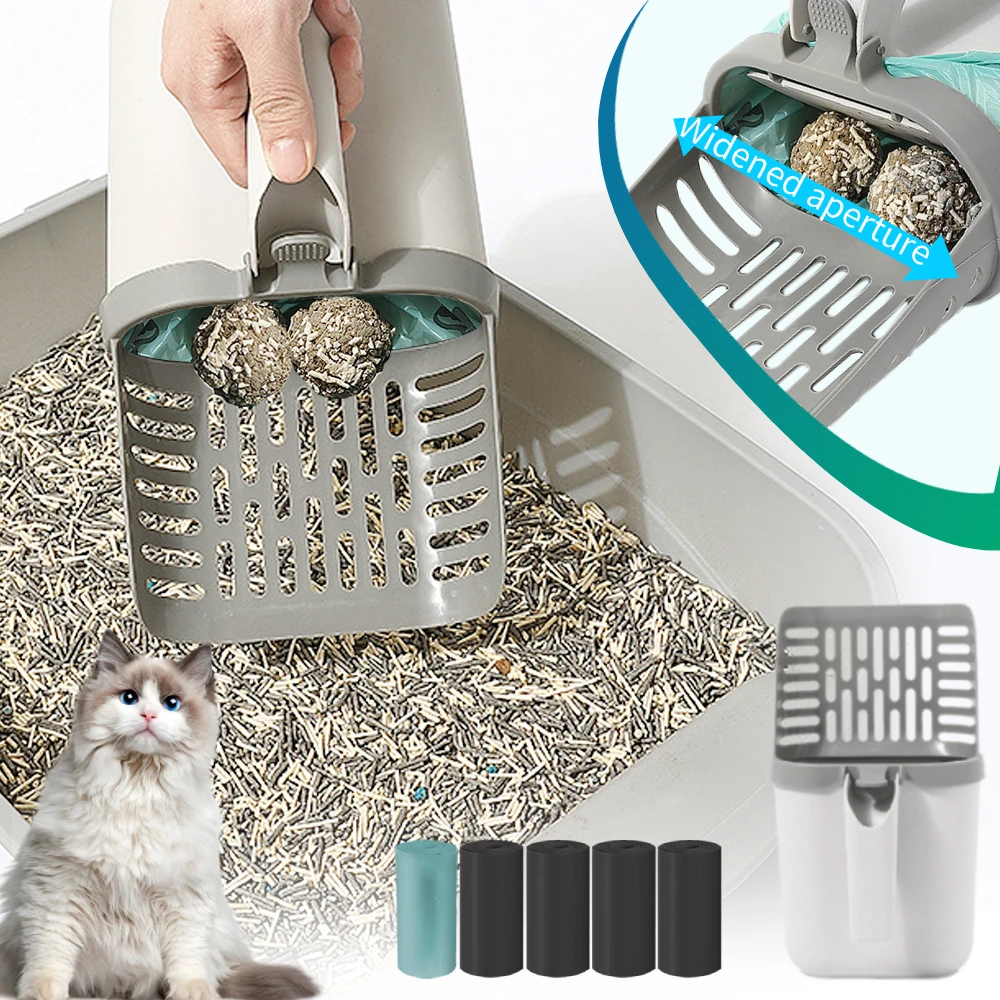 Widened aperture