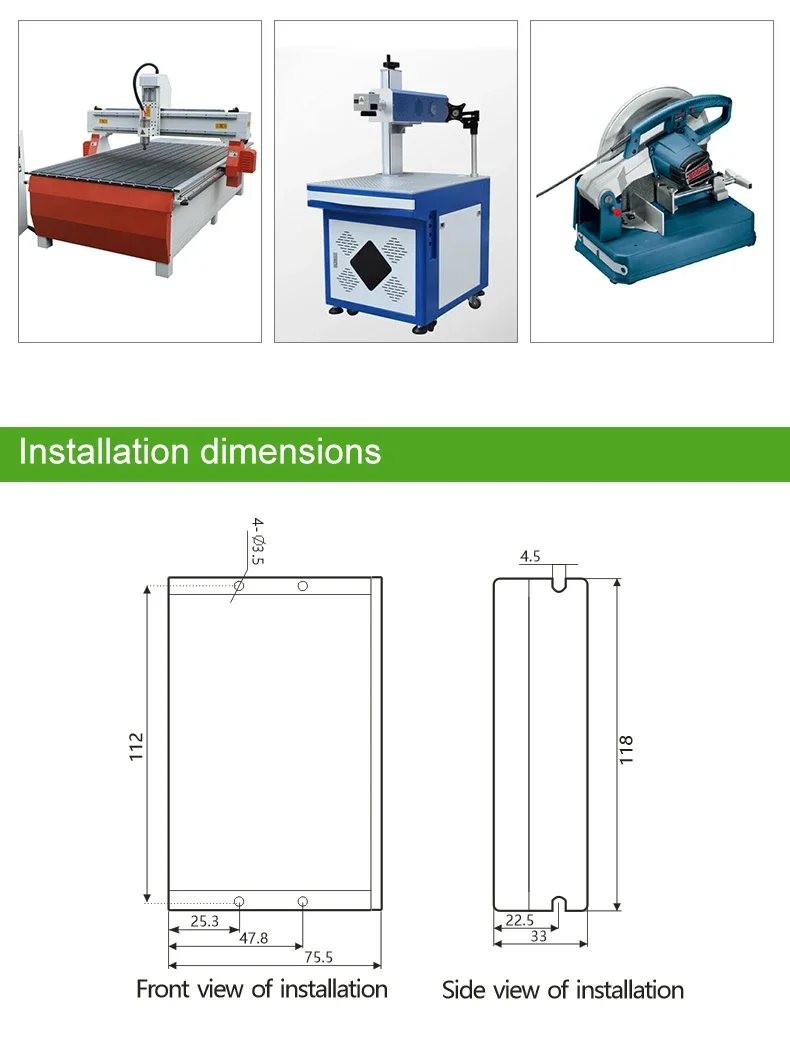 Installation dimensions

4-Ø3.5

112

25.3

47.8

75.5

Front view of installation

4.5

118

22.5

33

Side view of installation