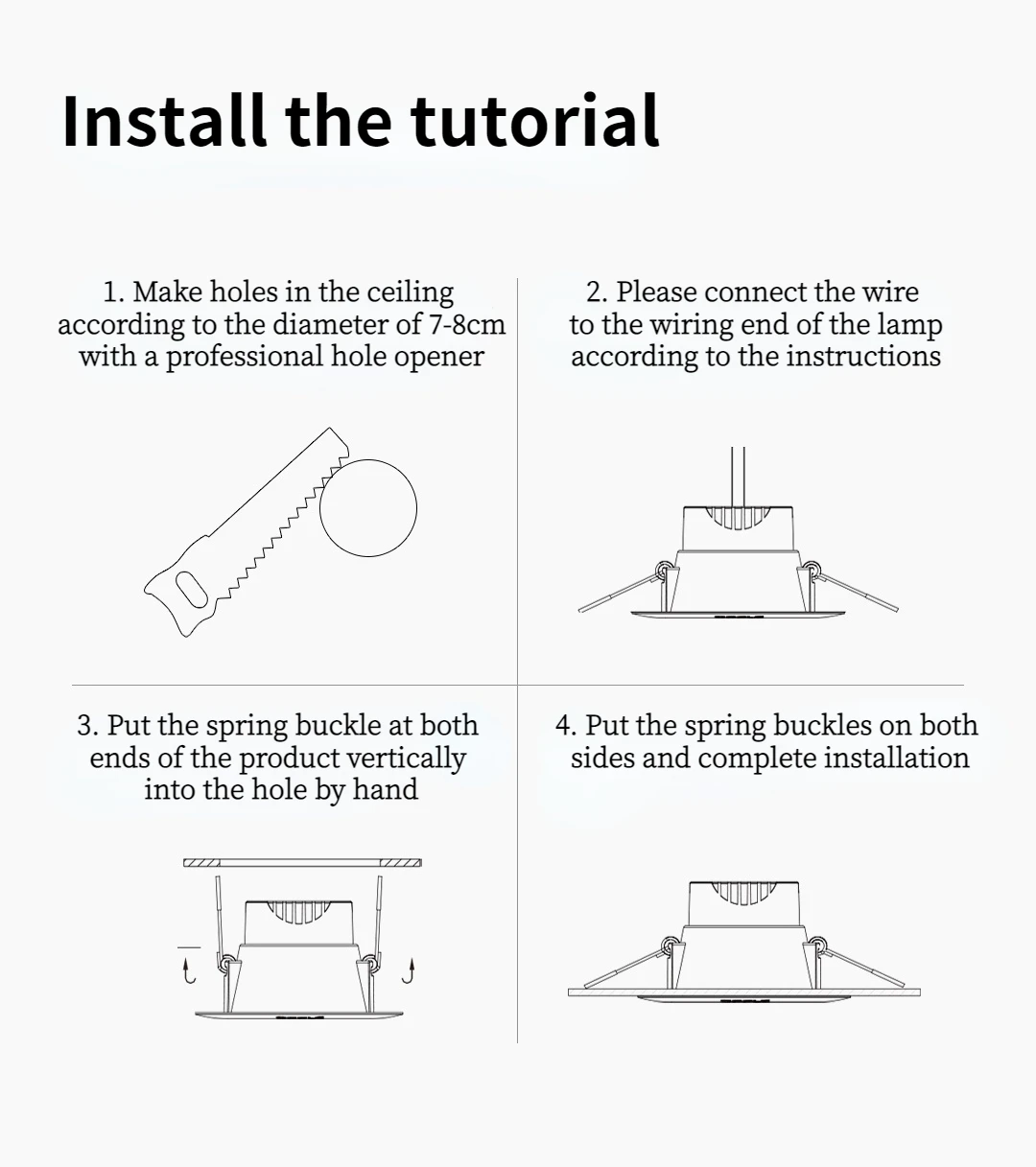 Install the tutorial

1. Make holes in the ceiling according to the diameter of 7-8cm with a professional hole opener

2. Please connect the wire to the wiring end of the lamp according to the instructions

3. Put the spring buckle at both ends of the product vertically into the hole by hand

4. Put the spring buckles on both sides and complete installation