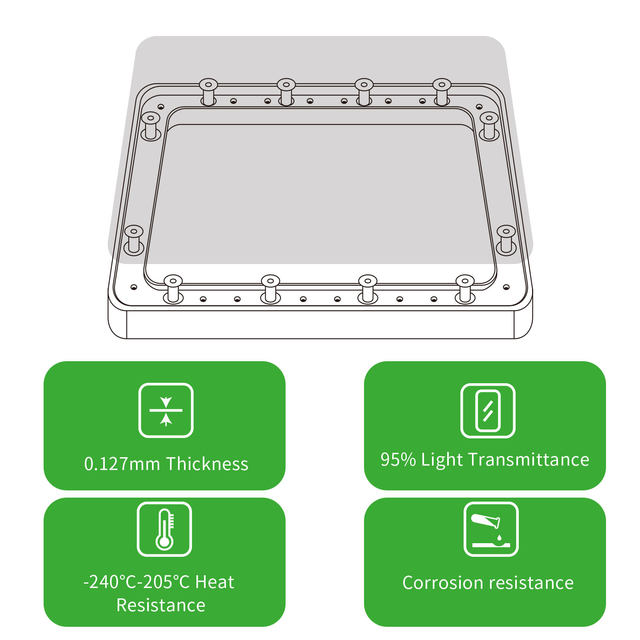 0.127mm Thickness

95% Light Transmittance

-240°C-205°C Heat Resistance

Corrosion resistance