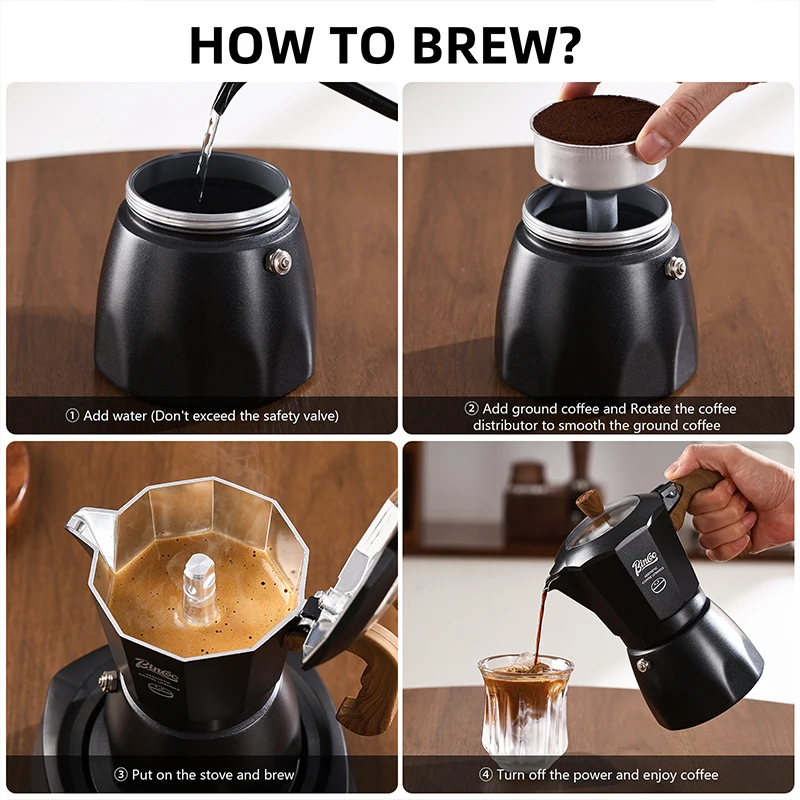 HOW TO BREW?

① Add water (Don't exceed the safety valve)

② Add ground coffee and Rotate the coffee distributor to smooth the ground coffee

Bincoo

③ Put on the stove and brew

Bincoo

④ Turn off the power and enjoy coffee