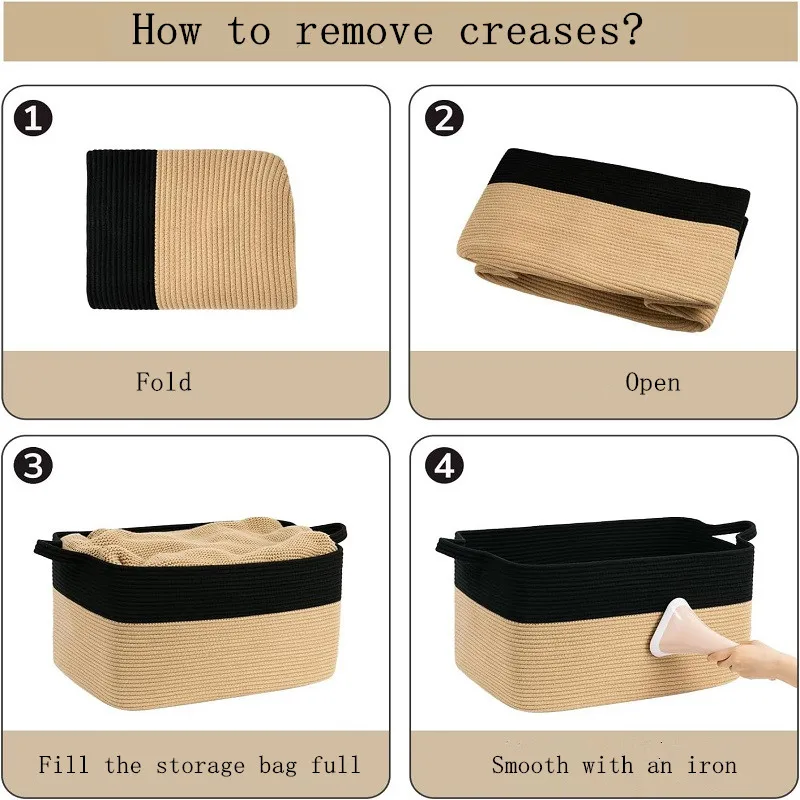 How to remove creases?

1
Fold

2
Open

3
Fill the storage bag full

4
Smooth with an iron