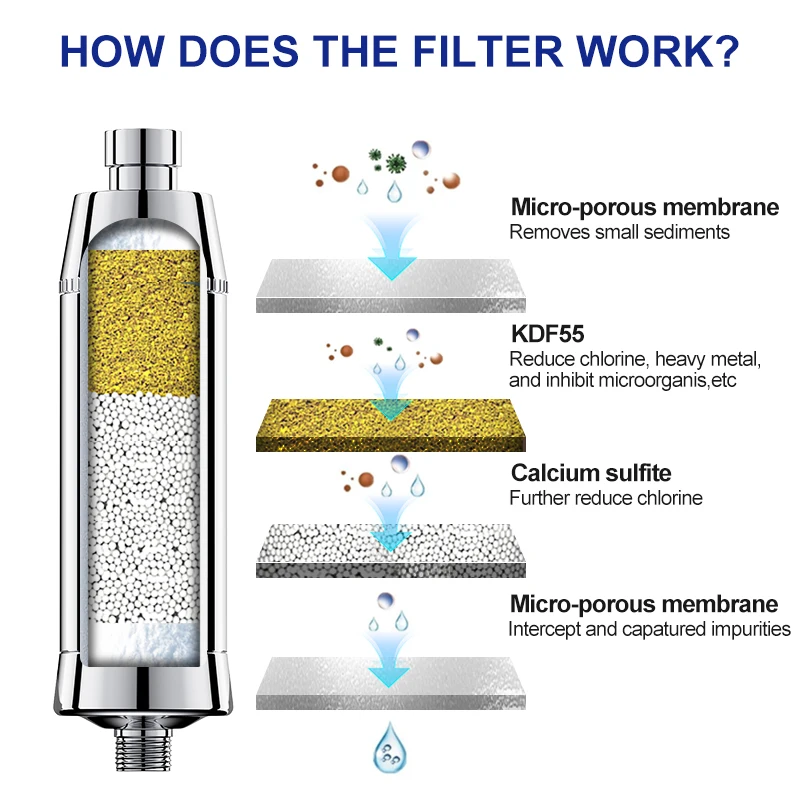 HOW DOES THE FILTER WORK?

Micro-porous membrane
Removes small sediments

KDF55
Reduce chlorine, heavy metal, and inhibit microorganis,etc

Calcium sulfite
Further reduce chlorine

Micro-porous membrane
Intercept and capatured impurities