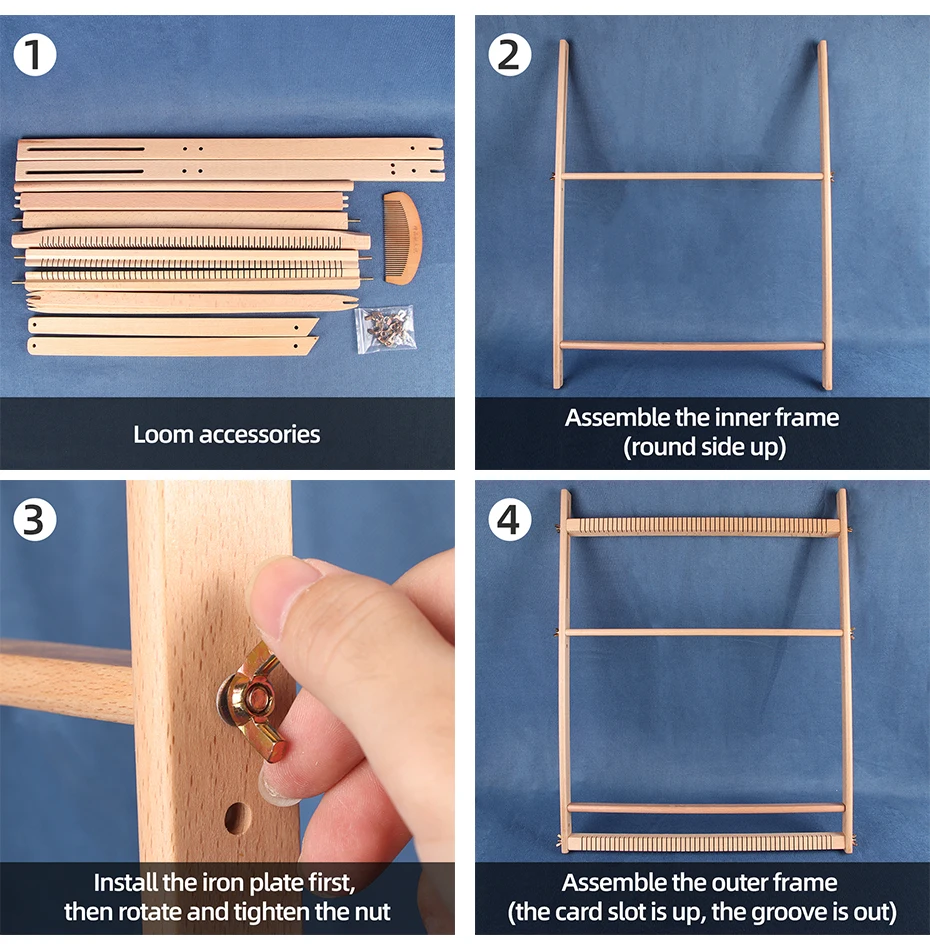 1

Loom accessories

2

Assemble the inner frame (round side up)

3

Install the iron plate first, then rotate and tighten the nut

4

Assemble the outer frame (the card slot is up, the groove is out)