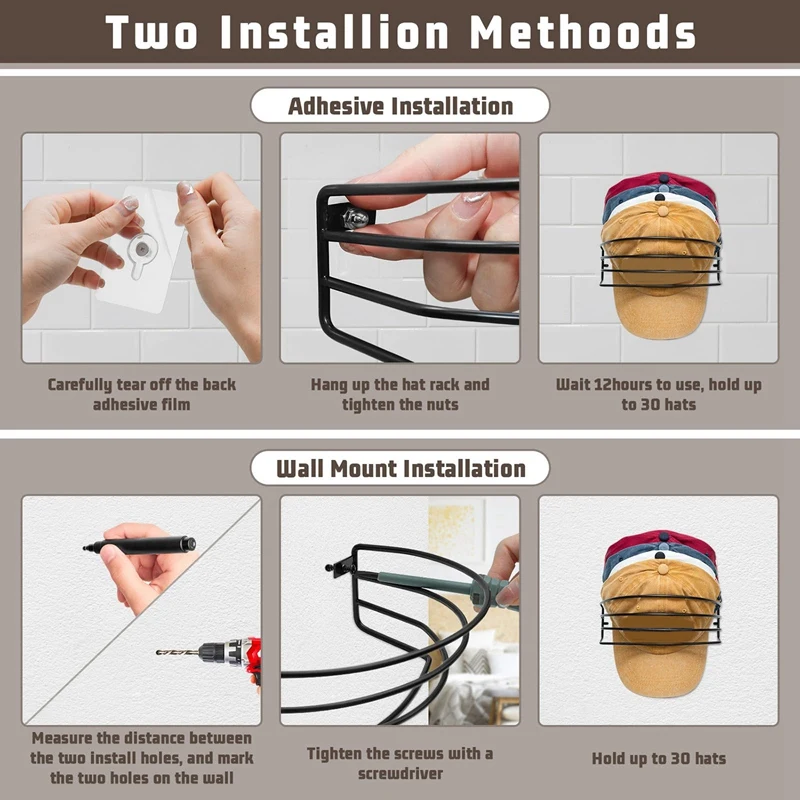 Two Installion Methoods

Adhesive Installation

Carefully tear off the back adhesive film

Hang up the hat rack and tighten the nuts

Wait 12hours to use, hold up to 30 hats

Wall Mount Installation

Measure the distance between the two install holes, and mark the two holes on the wall

Tighten the screws with a screwdriver

Hold up to 30 hats