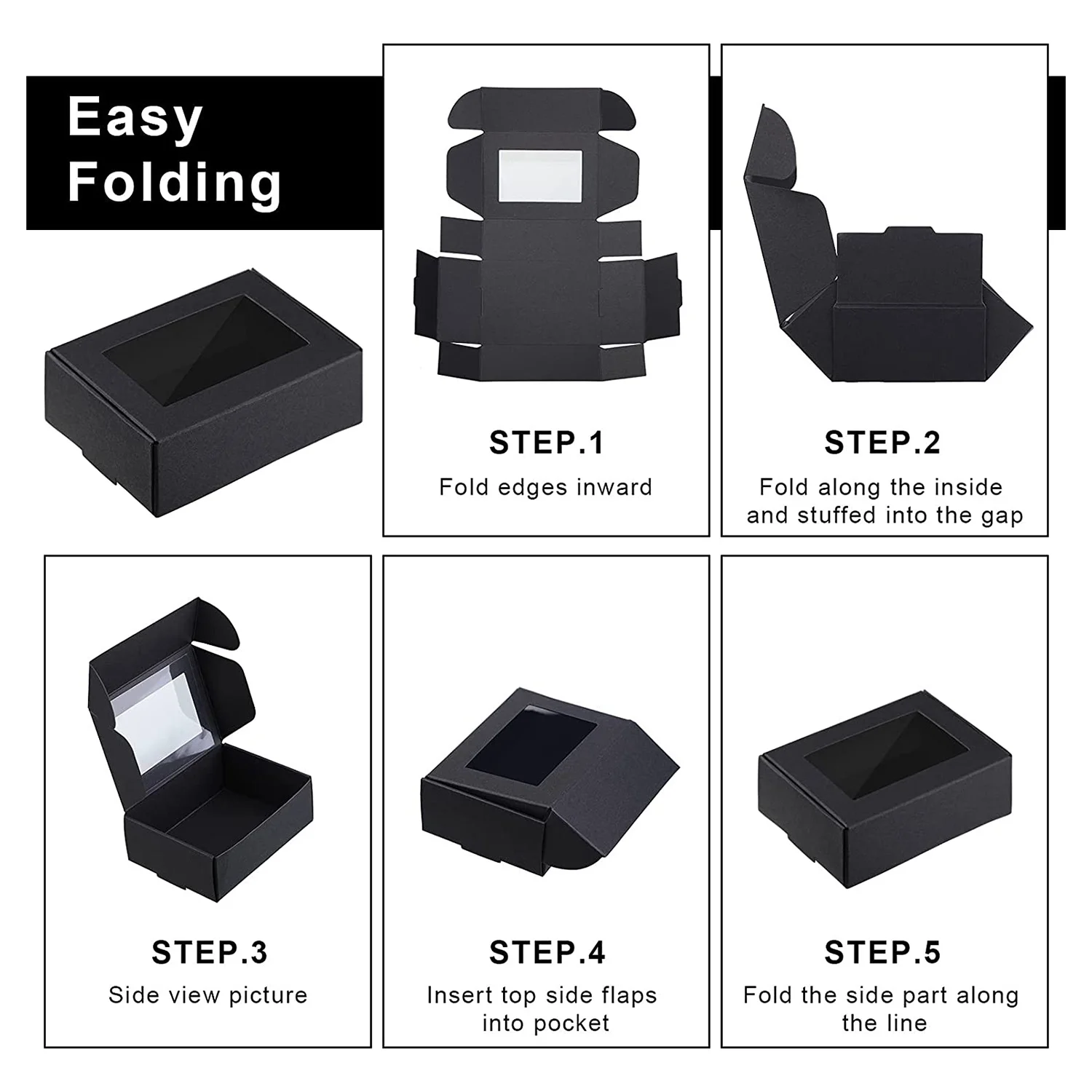 Easy Folding

STEP.1
Fold edges inward

STEP.2
Fold along the inside and stuffed into the gap

STEP.3
Side view picture

STEP.4
Insert top side flaps into pocket

STEP.5
Fold the side part along the line