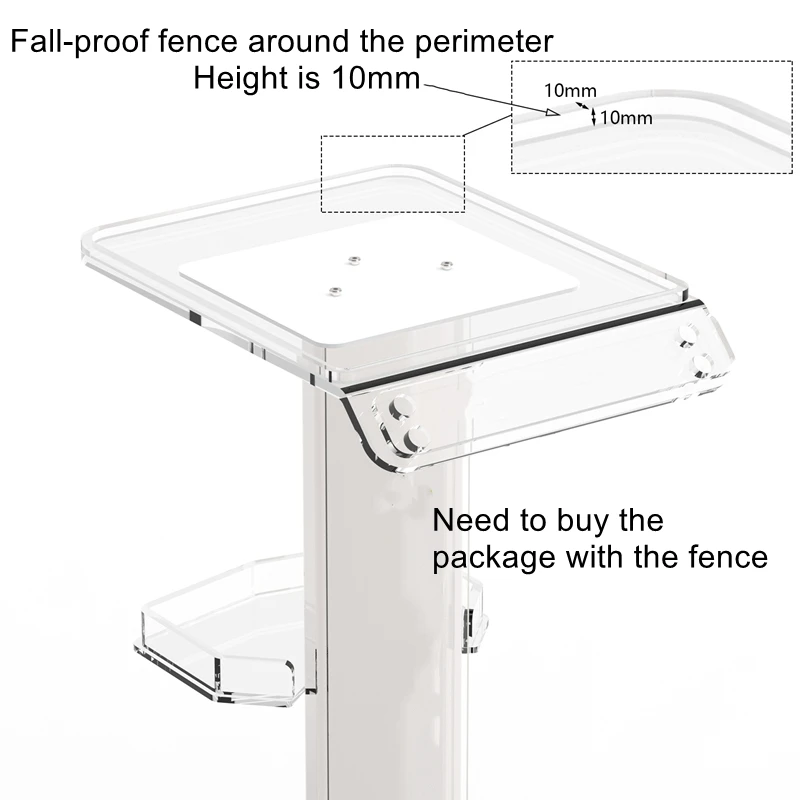 Fall-proof fence around the perimeter
Height is 10mm

10mm
10mm

Need to buy the package with the fence