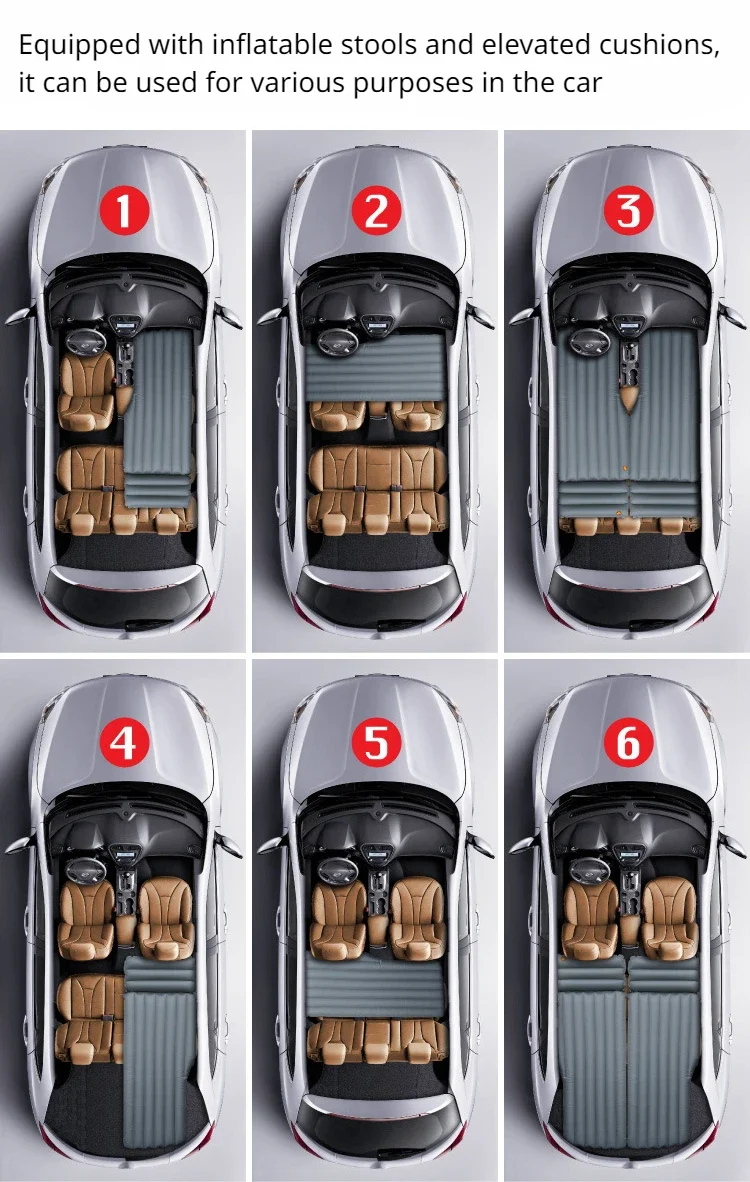 Equipped with inflatable stools and elevated cushions, it can be used for various purposes in the car

1

2

3

4

5

6