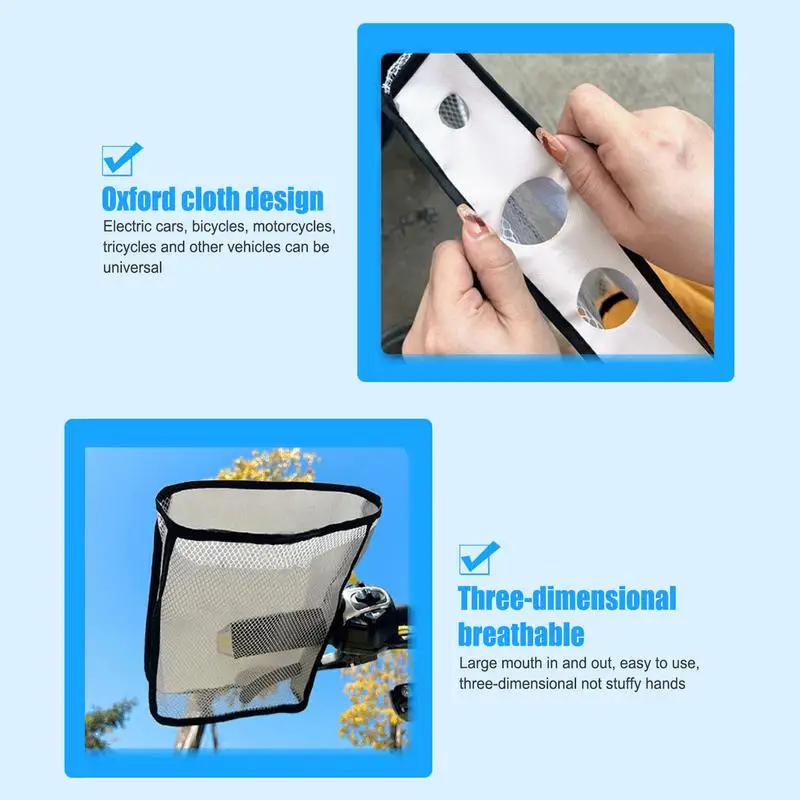 Oxford cloth design
Electric cars, bicycles, motorcycles, tricycles and other vehicles can be universal

Three-dimensional breathable
Large mouth in and out, easy to use, three-dimensional not stuffy hands