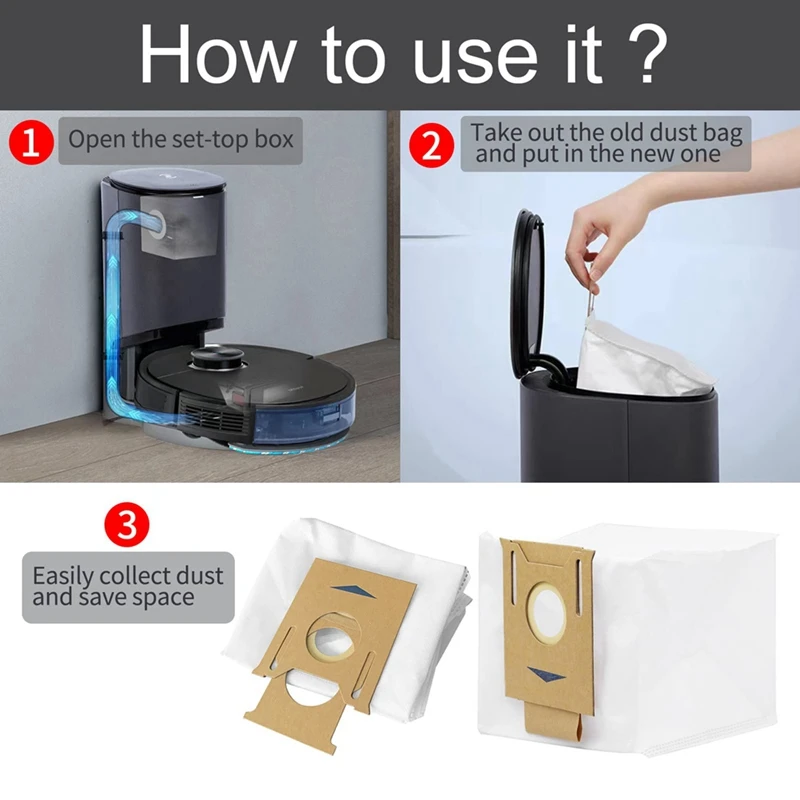 How to use it ?

1 Open the set-top box

2 Take out the old dust bag and put in the new one

3 Easily collect dust and save space