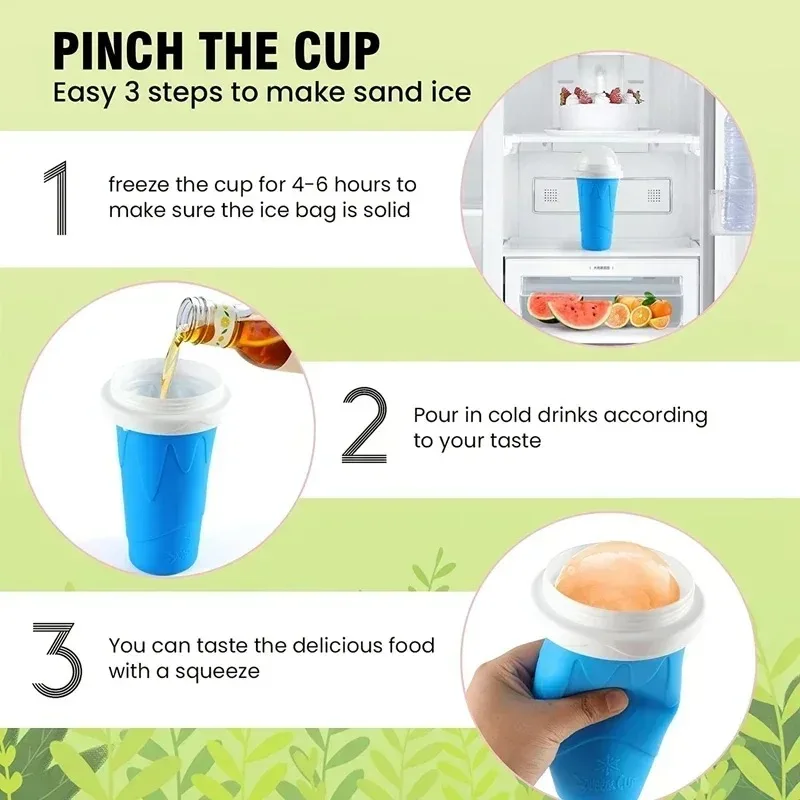 PINCH THE CUP
Easy 3 steps to make sand ice

1

freeze the cup for 4-6 hours to make sure the ice bag is solid

2

Pour in cold drinks according to your taste

3

You can taste the delicious food with a squeeze