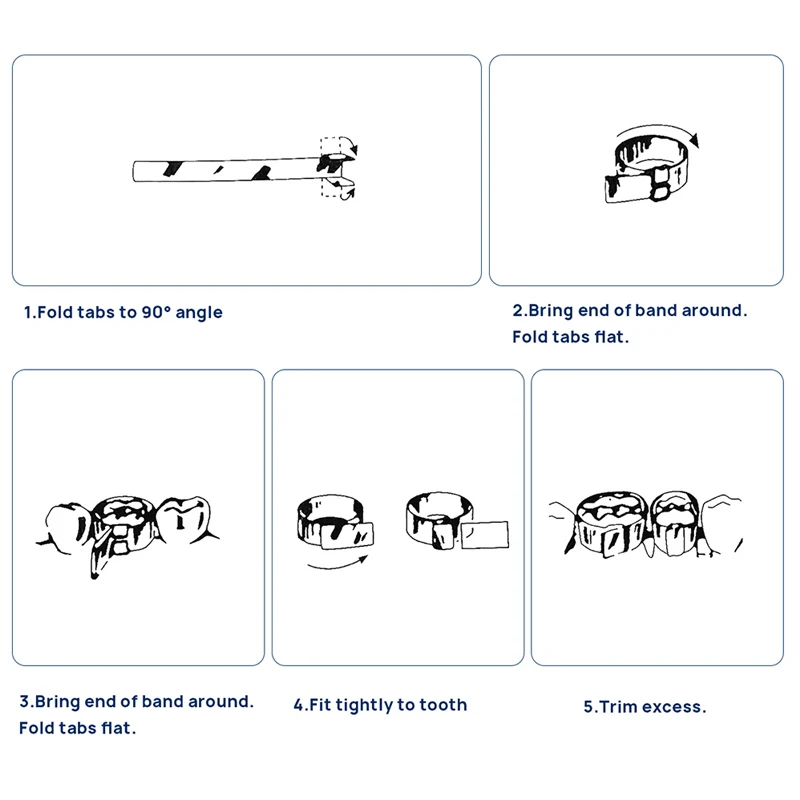 1.Fold tabs to 90° angle

2.Bring end of band around.
Fold tabs flat.

3.Bring end of band around.
Fold tabs flat.

4.Fit tightly to tooth

5.Trim excess.