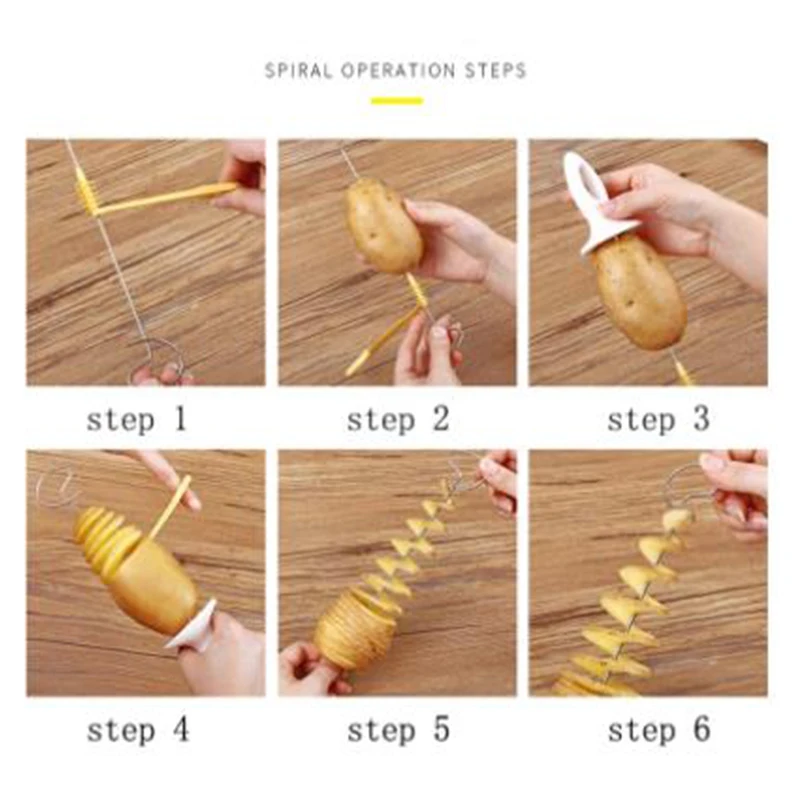 SPIRAL OPERATION STEPS

step 1

step 2

step 3

step 4

step 5

step 6