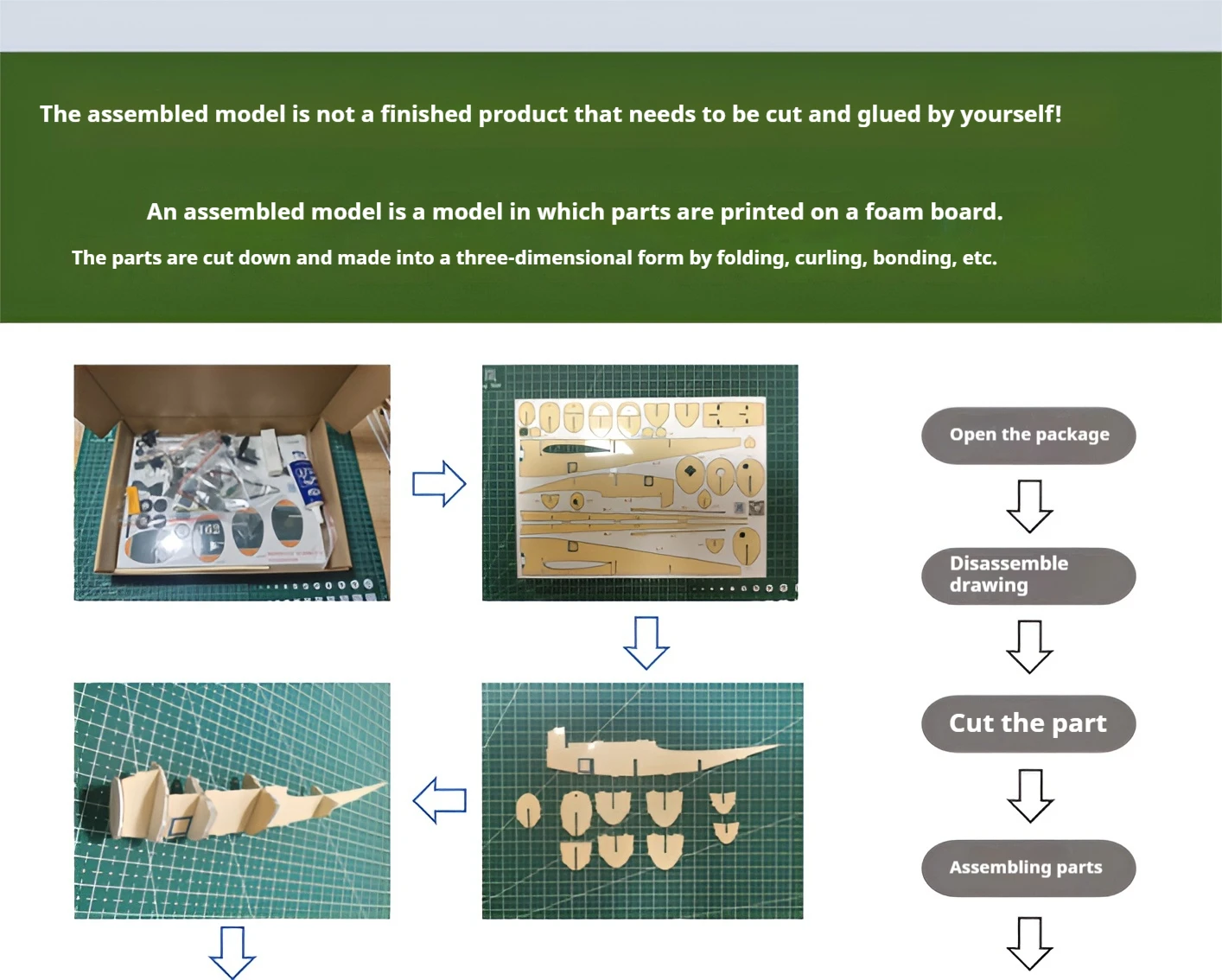 The assembled model is not a finished product that needs to be cut and glued by yourself!

An assembled model is a model in which parts are printed on a foam board.

The parts are cut down and made into a three-dimensional form by folding, curling, bonding, etc.

Open the package

Disassemble drawing

Cut the part

Assembling parts