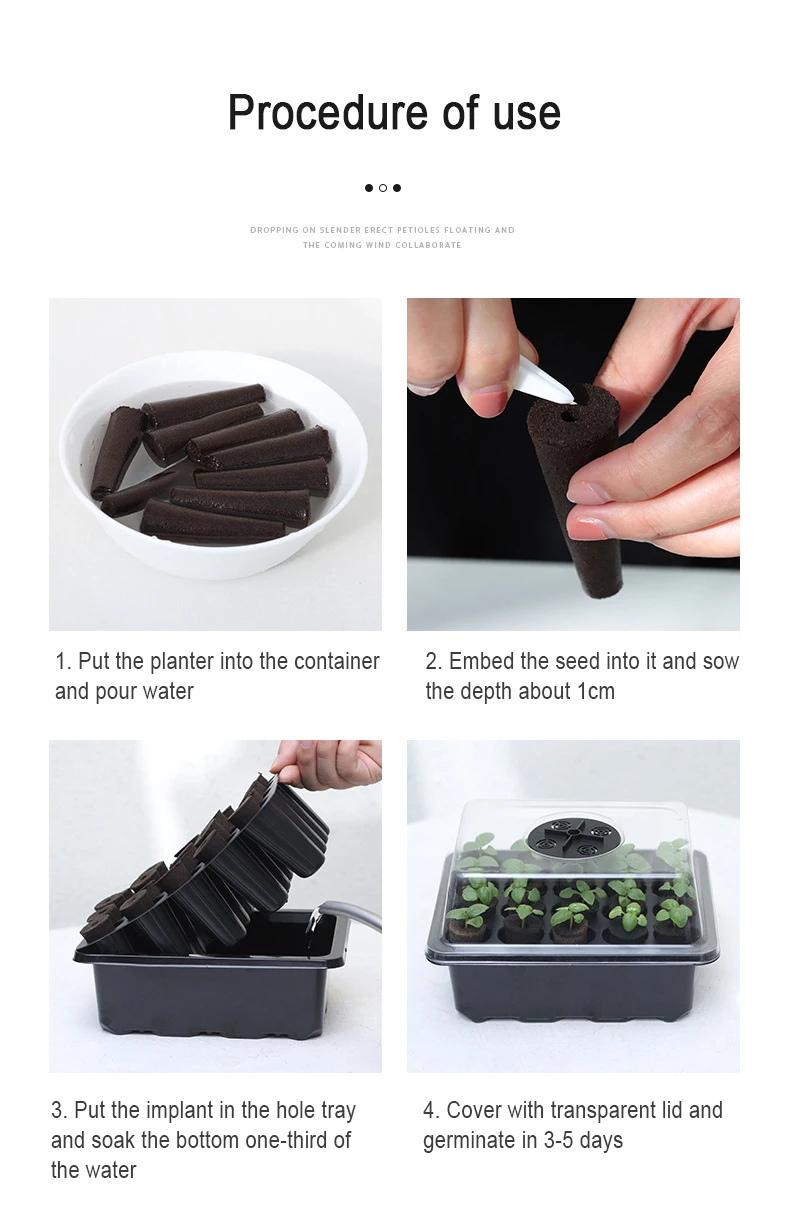 Procedure of use

DROPPING ON SLENDER ERECT PETIOLES FLOATING AND THE COMING WIND COLLABORATE

1. Put the planter into the container and pour water

2. Embed the seed into it and sow the depth about 1cm

3. Put the implant in the hole tray and soak the bottom one-third of the water

4. Cover with transparent lid and germinate in 3-5 days