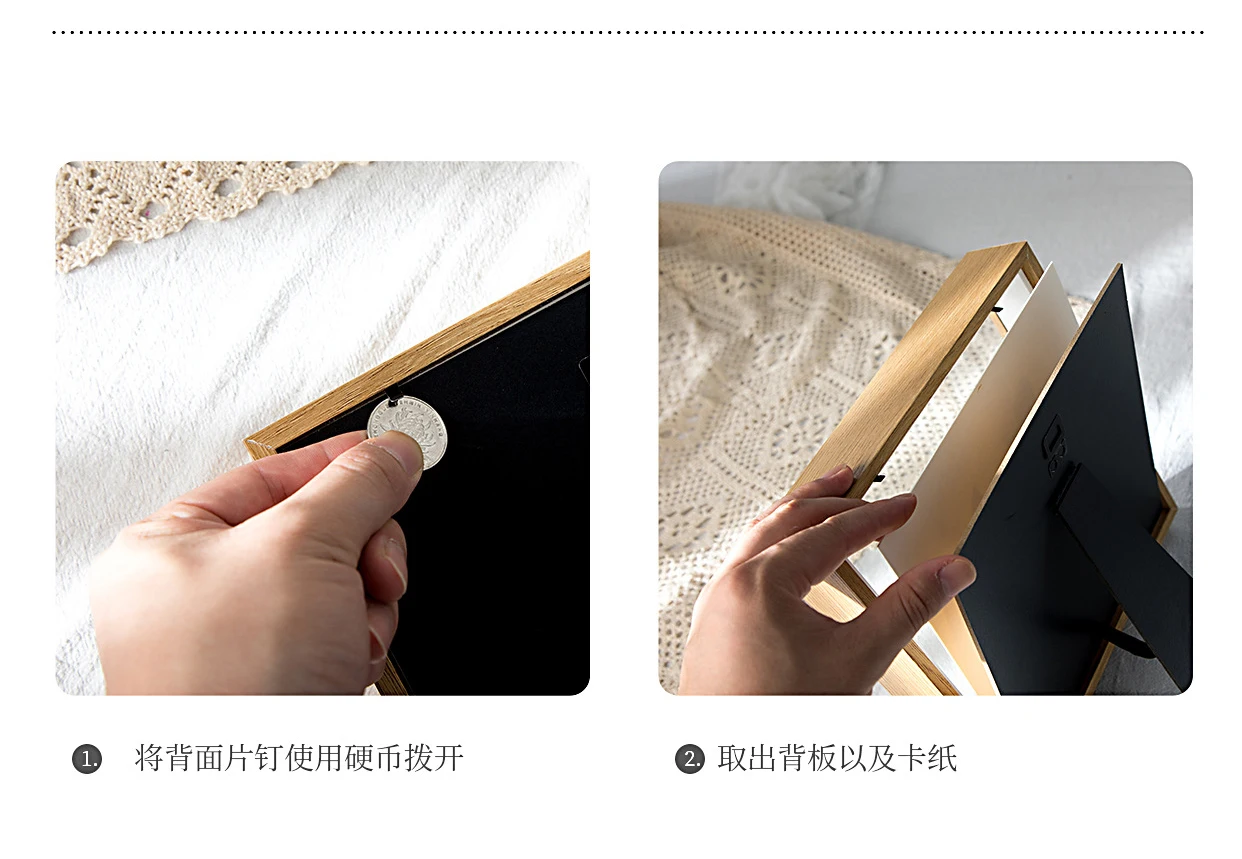 1. 将背面片钉使用硬币拨开

2. 取出背板以及卡纸