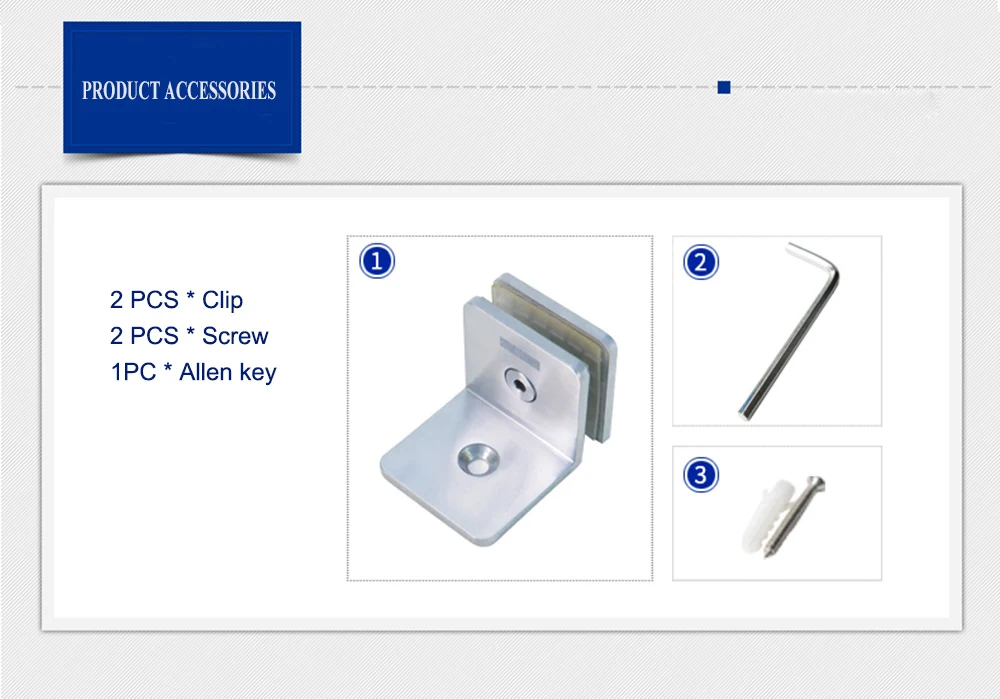 PRODUCT ACCESSORIES

2 PCS * Clip
2 PCS * Screw
1PC * Allen key

1

2

3