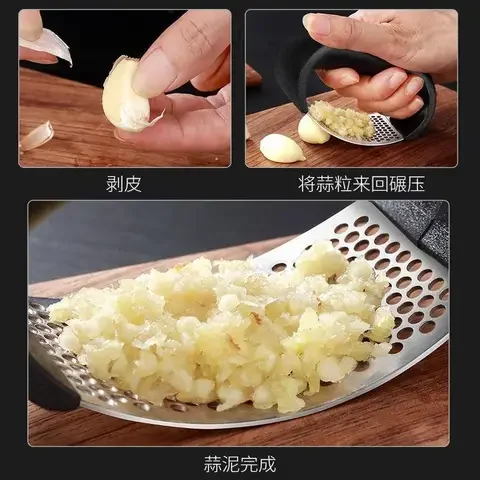 剥皮

将蒜粒来回碾压

蒜泥完成