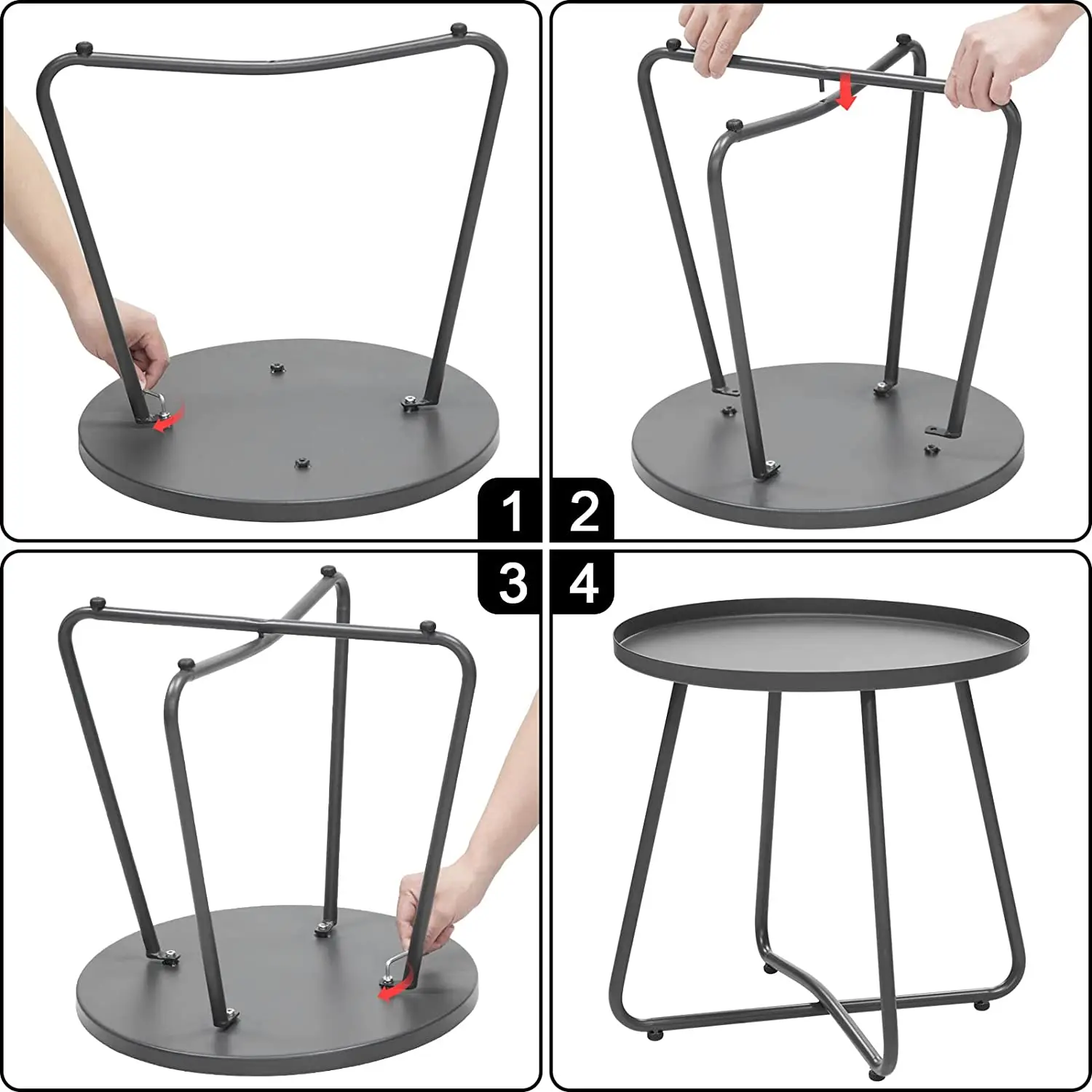 1 2
3 4