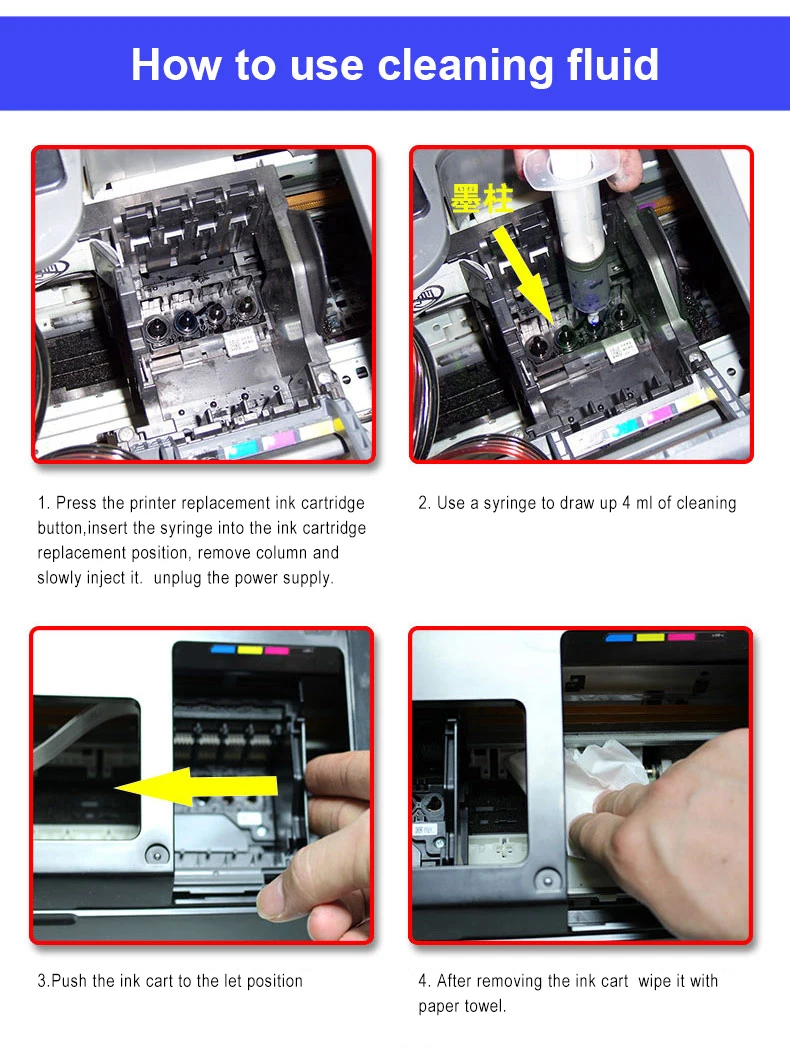 How to use cleaning fluid

墨柱

1. Press the printer replacement ink cartridge button,insert the syringe into the ink cartridge replacement position, remove column and slowly inject it. unplug the power supply.

2. Use a syringe to draw up 4 ml of cleaning

3.Push the ink cart to the let position

4. After removing the ink cart wipe it with paper towel.