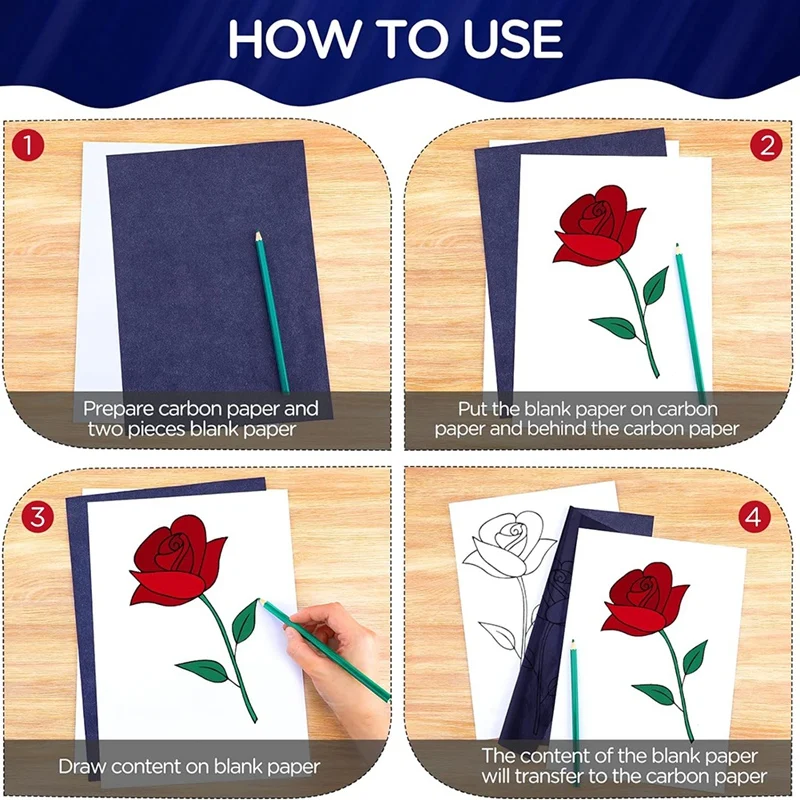 HOW TO USE

1

Prepare carbon paper and two pieces blank paper

2

Put the blank paper on carbon paper and behind the carbon paper

3

Draw content on blank paper

4

The content of the blank paper will transfer to the carbon paper