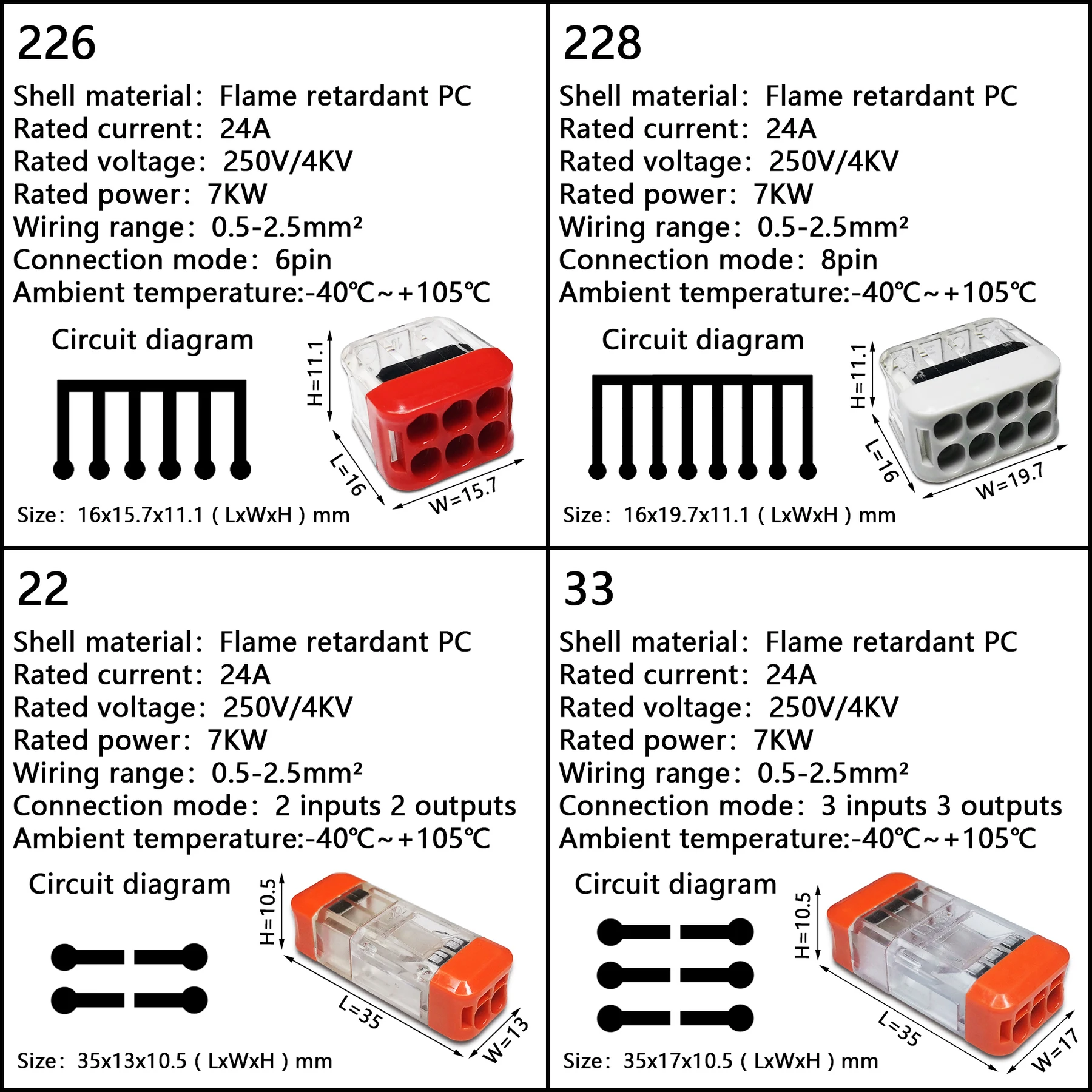 226

Shell material: Flame retardant PC
Rated current: 24A
Rated voltage: 250V/4KV
Rated power: 7KW
Wiring range: 0.5-2.5mm²
Connection mode: 6pin
Ambient temperature:-40℃~+105℃

Circuit diagram

H=11.1
L=16
W=15.7

Size: 16x15.7x11.1 ( LxWxH ) mm

228

Shell material: Flame retardant PC
Rated current: 24A
Rated voltage: 250V/4KV
Rated power: 7KW
Wiring range: 0.5-2.5mm²
Connection mode: 8pin
Ambient temperature:-40℃~+105℃

Circuit diagram

H=11.1
L=16
W=19.7

Size: 16x19.7x11.1 ( LxWxH ) mm

22

Shell material: Flame retardant PC
Rated current: 24A
Rated voltage: 250V/4KV
Rated power: 7KW
Wiring range: 0.5-2.5mm²
Connection mode: 2 inputs 2 outputs
Ambient temperature:-40℃~+105℃

Circuit diagram

H=10.5
L=35
W=13

Size: 35x13x10.5 ( LxWxH ) mm

33

Shell material: Flame retardant PC
Rated current: 24A
Rated voltage: 250V/4KV
Rated power: 7KW
Wiring range: 0.5-2.5mm²
Connection mode: 3 inputs 3 outputs
Ambient temperature:-40℃~+105℃

Circuit diagram

H=10.5
L=35
W=17

Size: 35x17x10.5 ( LxWxH ) mm