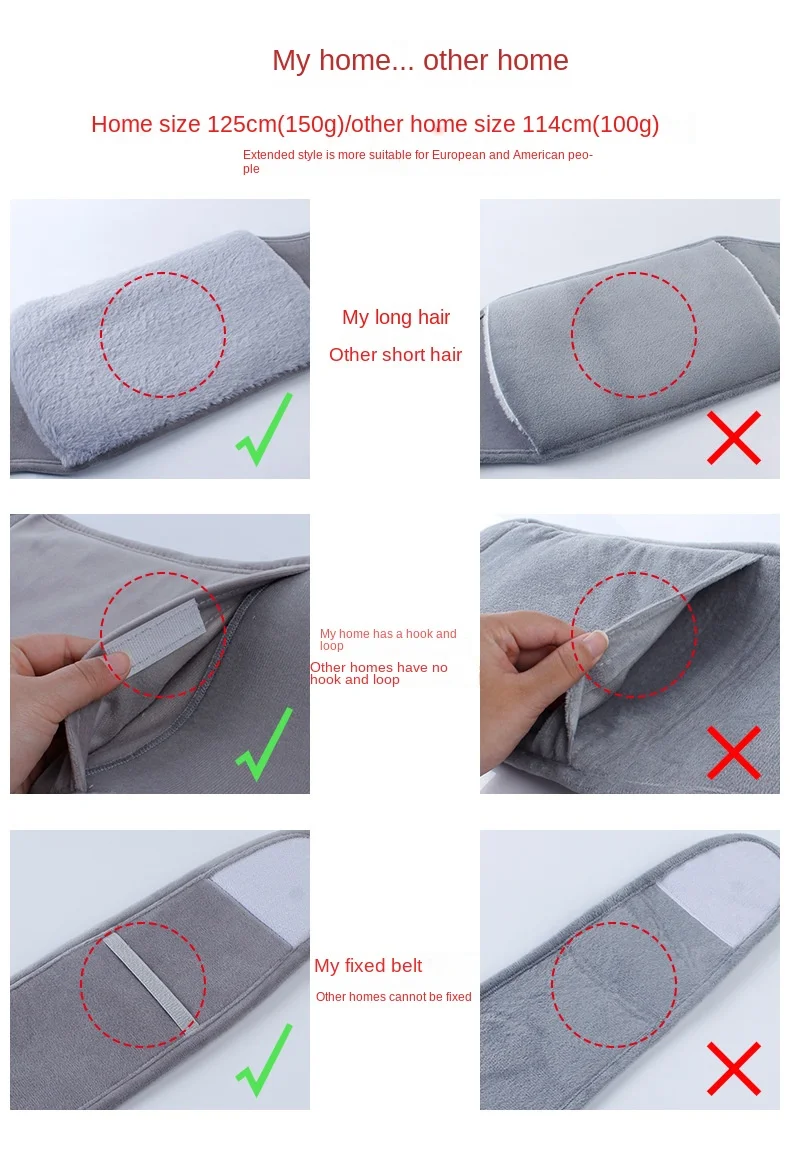 My home... other home

Home size 125cm(150g)/other home size 114cm(100g)

Extended style is more suitable for European and American people

My long hair

Other short hair

My home has a hook and loop

Other homes have no hook and loop

My fixed belt

Other homes cannot be fixed