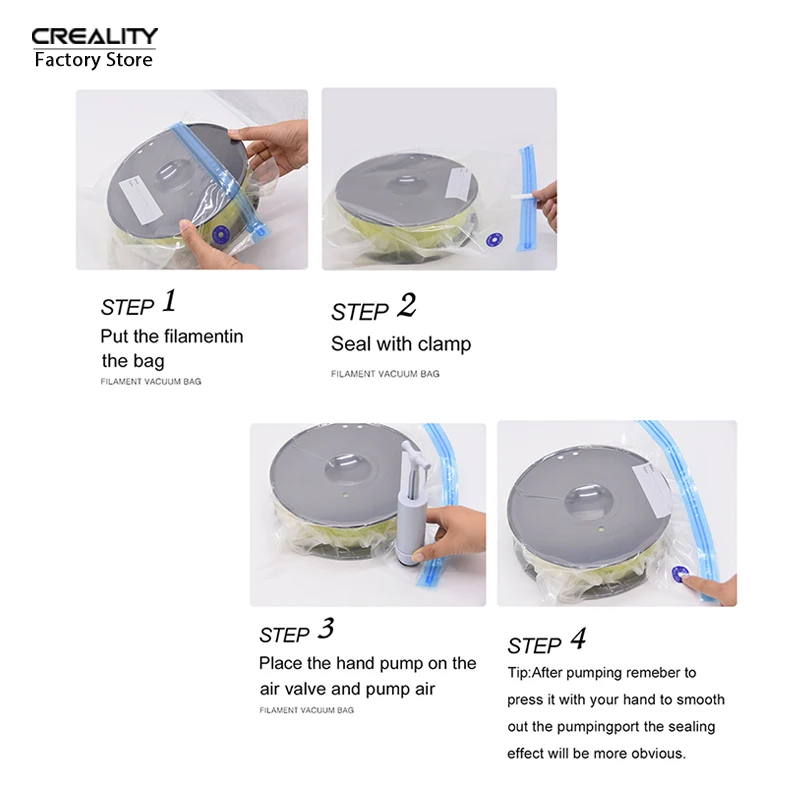 CREALITY
Factory Store

STEP 1
Put the filamentin the bag
FILAMENT VACUUM BAG

STEP 2
Seal with clamp
FILAMENT VACUUM BAG

STEP 3
Place the hand pump on the air valve and pump air
FILAMENT VACUUM BAG

STEP 4
Tip:After pumping remeber to press it with your hand to smooth out the pumpingport the sealing effect will be more obvious.