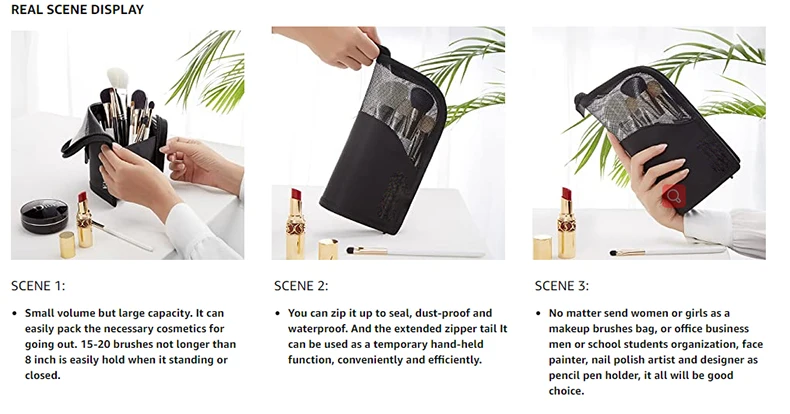 REAL SCENE DISPLAY

SCENE 1:

• Small volume but large capacity. It can easily pack the necessary cosmetics for going out. 15-20 brushes not longer than 8 inch is easily hold when it standing or closed.

SCENE 2:

• You can zip it up to seal, dust-proof and waterproof. And the extended zipper tail It can be used as a temporary hand-held function, conveniently and efficiently.

SCENE 3:

• No matter send women or girls as a makeup brushes bag, or office business men or school students organization, face painter, nail polish artist and designer as pencil pen holder, it all will be good choice.