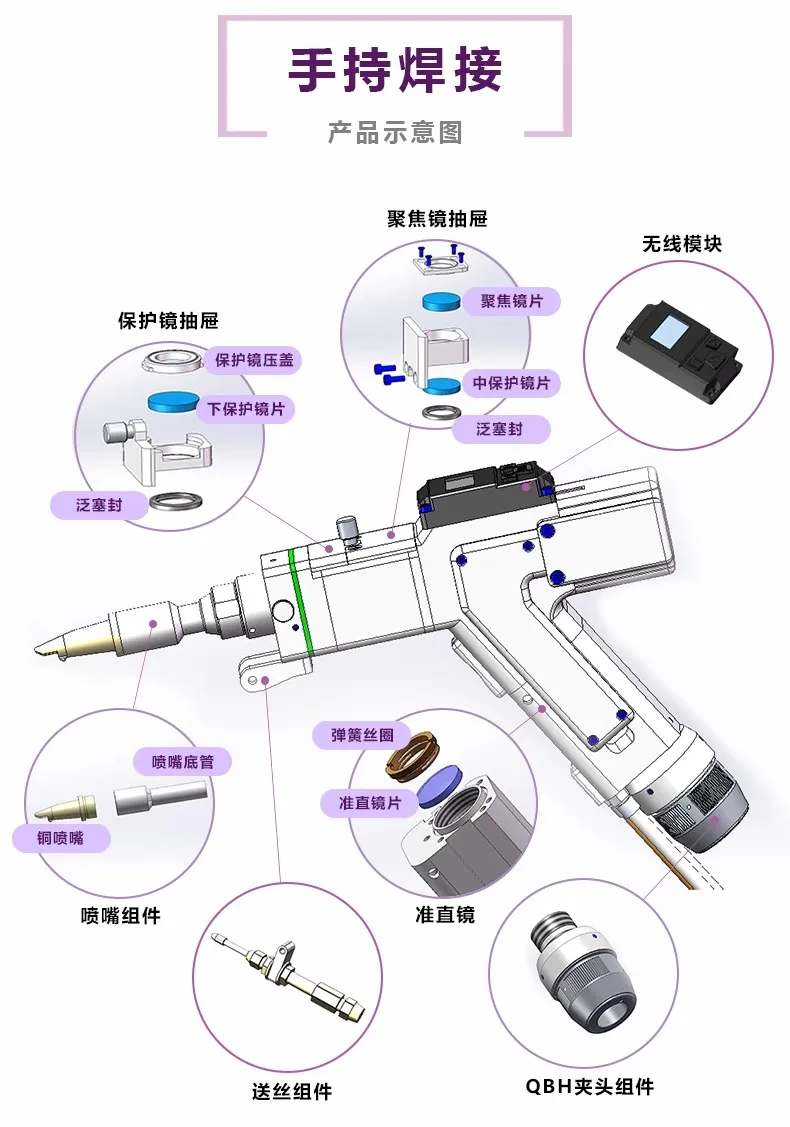 手持焊接

产品示意图

聚焦镜抽屉

聚焦镜片

中保护镜片

泛塞封

无线模块

保护镜抽屉

保护镜压盖

下保护镜片

泛塞封

弹簧丝圈

准直镜片

喷嘴底管

铜喷嘴

喷嘴组件

准直镜

送丝组件

QBH夹头组件