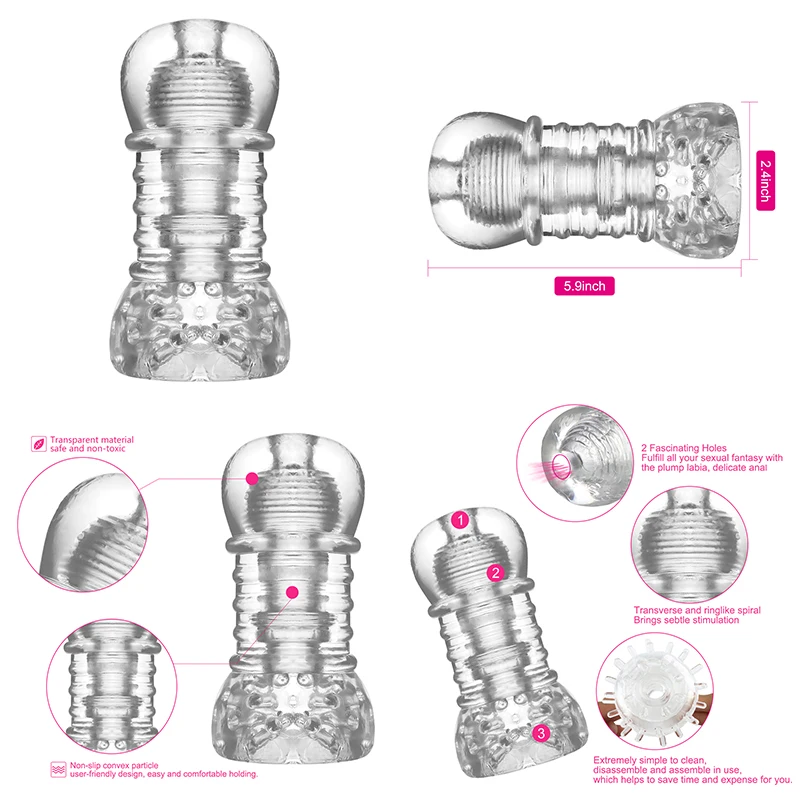 2.4inch

5.9inch

Transparent material safe and non-toxic

Non-slip convex particle user-friendly design, easy and comfortable holding.

1

2

3

2 Fascinating Holes Fulfill all your sexual fantasy with the plump labia, delicate anal

Transverse and ringlike spiral Brings sebtle stimulation

Extremely simple to clean, disassemble and assemble in use, which helps to save time and expense for you.