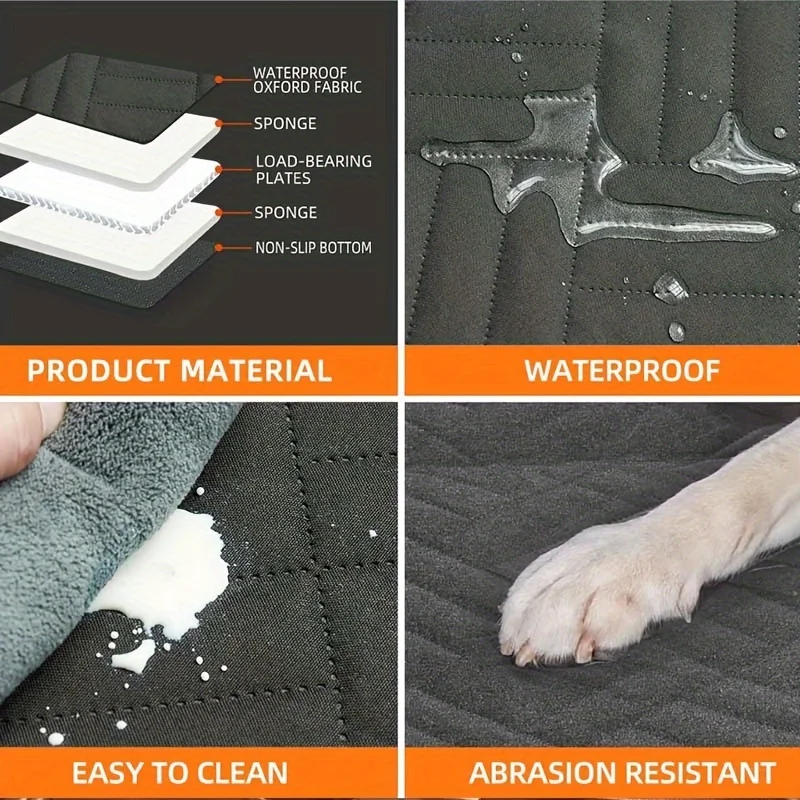 WATERPROOF OXFORD FABRIC

SPONGE

LOAD-BEARING PLATES

SPONGE

NON-SLIP BOTTOM

PRODUCT MATERIAL

WATERPROOF

EASY TO CLEAN

ABRASION RESISTANT