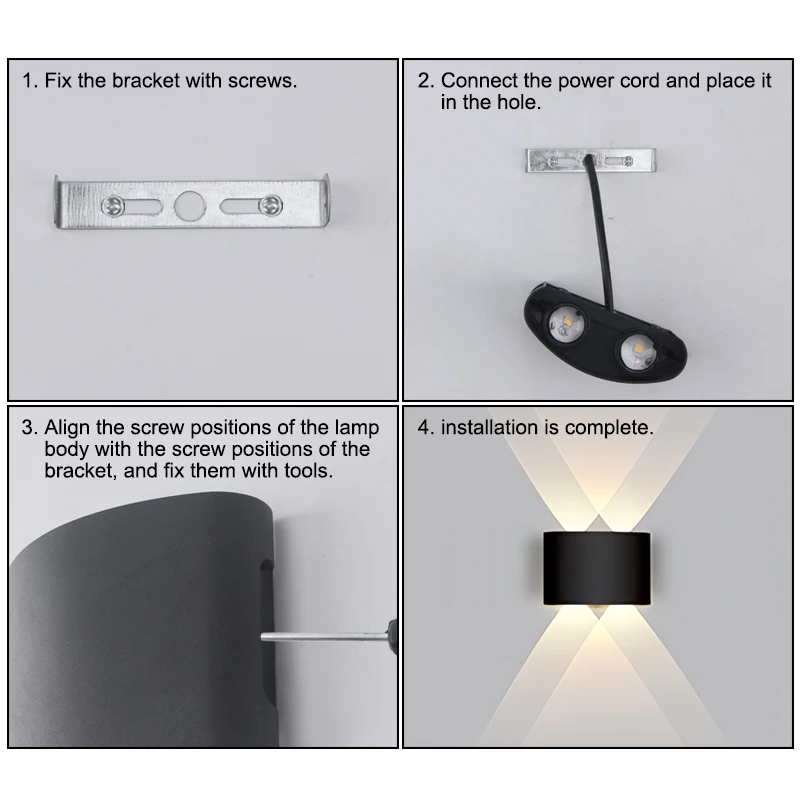 1. Fix the bracket with screws.

2. Connect the power cord and place it in the hole.

3. Align the screw positions of the lamp body with the screw positions of the bracket, and fix them with tools.

4. installation is complete.