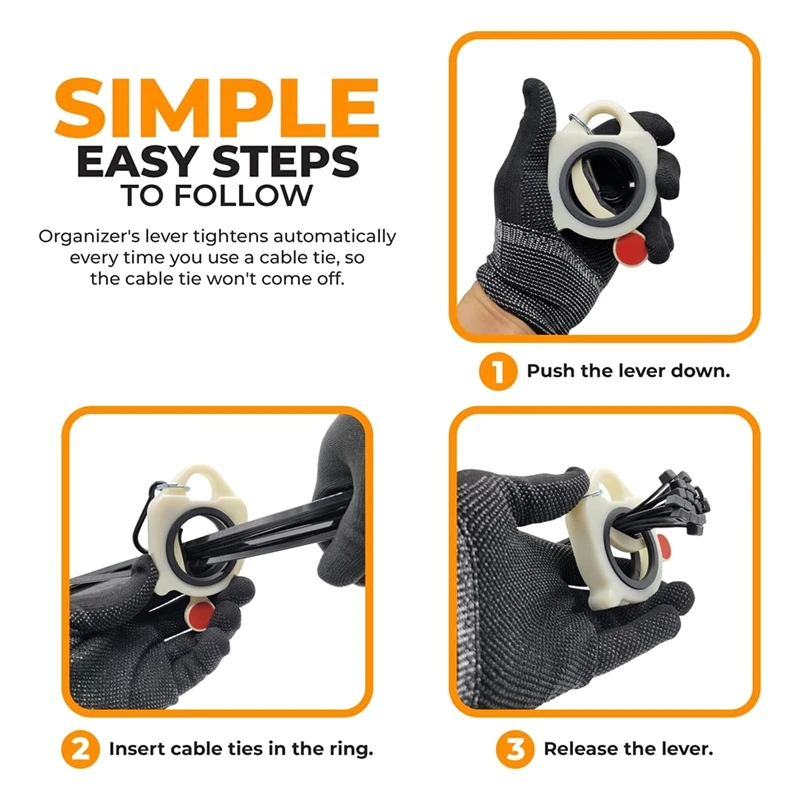 SIMPLE
EASY STEPS
TO FOLLOW

Organizer's lever tightens automatically every time you use a cable tie, so the cable tie won't come off.

1 Push the lever down.

2 Insert cable ties in the ring.

3 Release the lever.