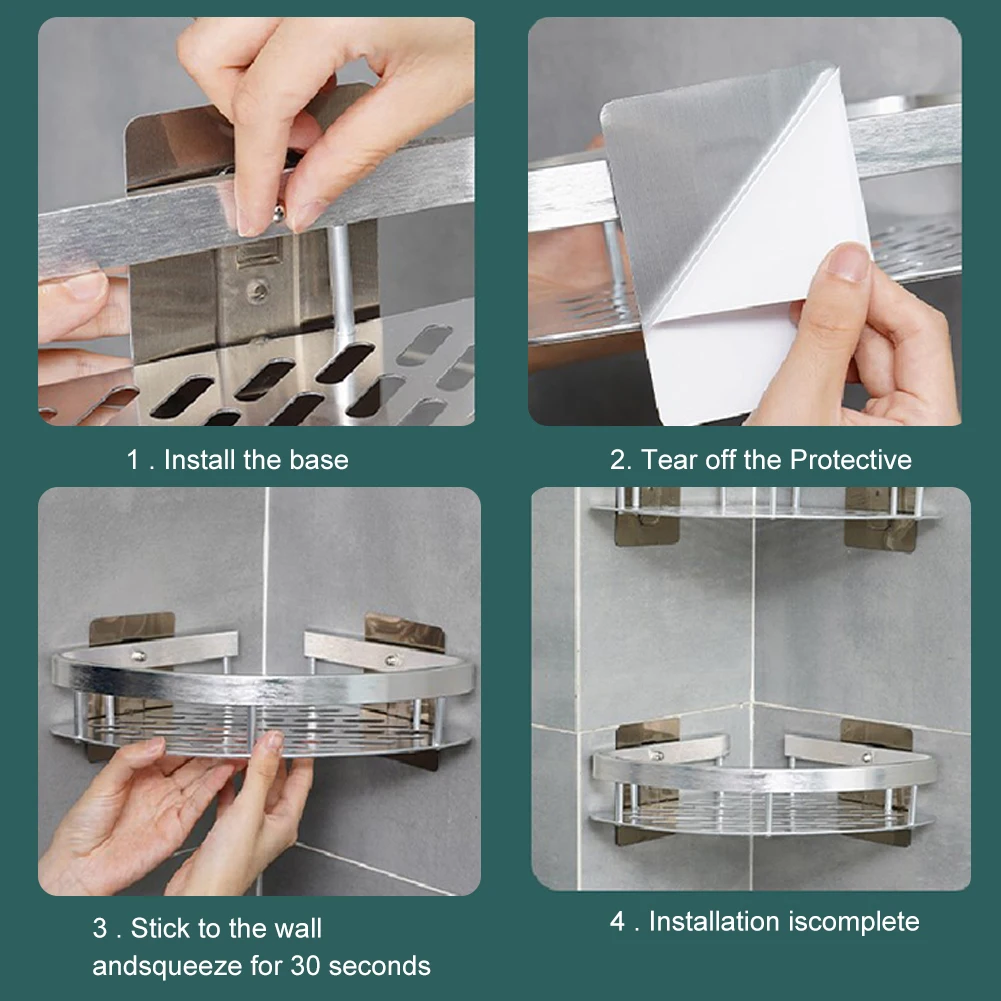 1 . Install the base

2. Tear off the Protective

3 . Stick to the wall andsqueeze for 30 seconds

4 . Installation iscomplete