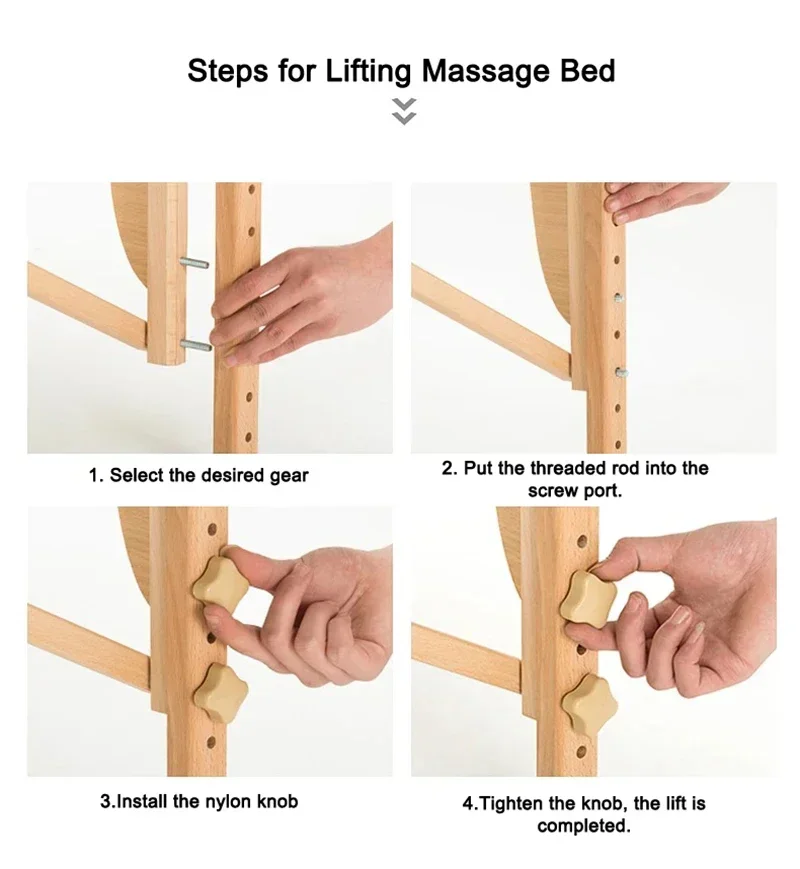 Steps for Lifting Massage Bed

1. Select the desired gear

2. Put the threaded rod into the screw port.

3.Install the nylon knob

4.Tighten the knob, the lift is completed.