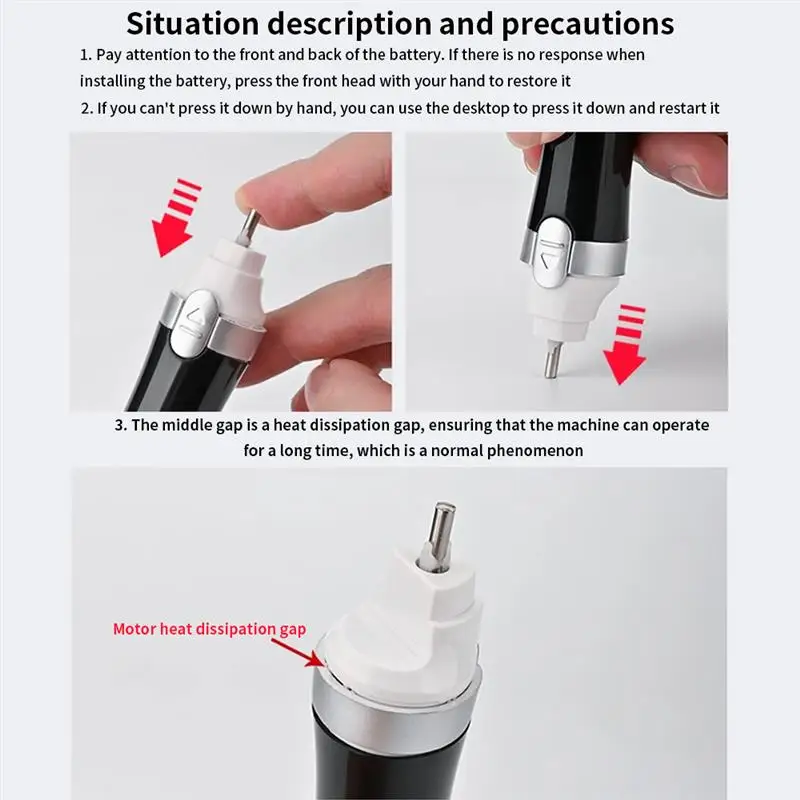 Situation description and precautions

1. Pay attention to the front and back of the battery. If there is no response when installing the battery, press the front head with your hand to restore it

2. If you can't press it down by hand, you can use the desktop to press it down and restart it

3. The middle gap is a heat dissipation gap, ensuring that the machine can operate for a long time, which is a normal phenomenon

Motor heat dissipation gap