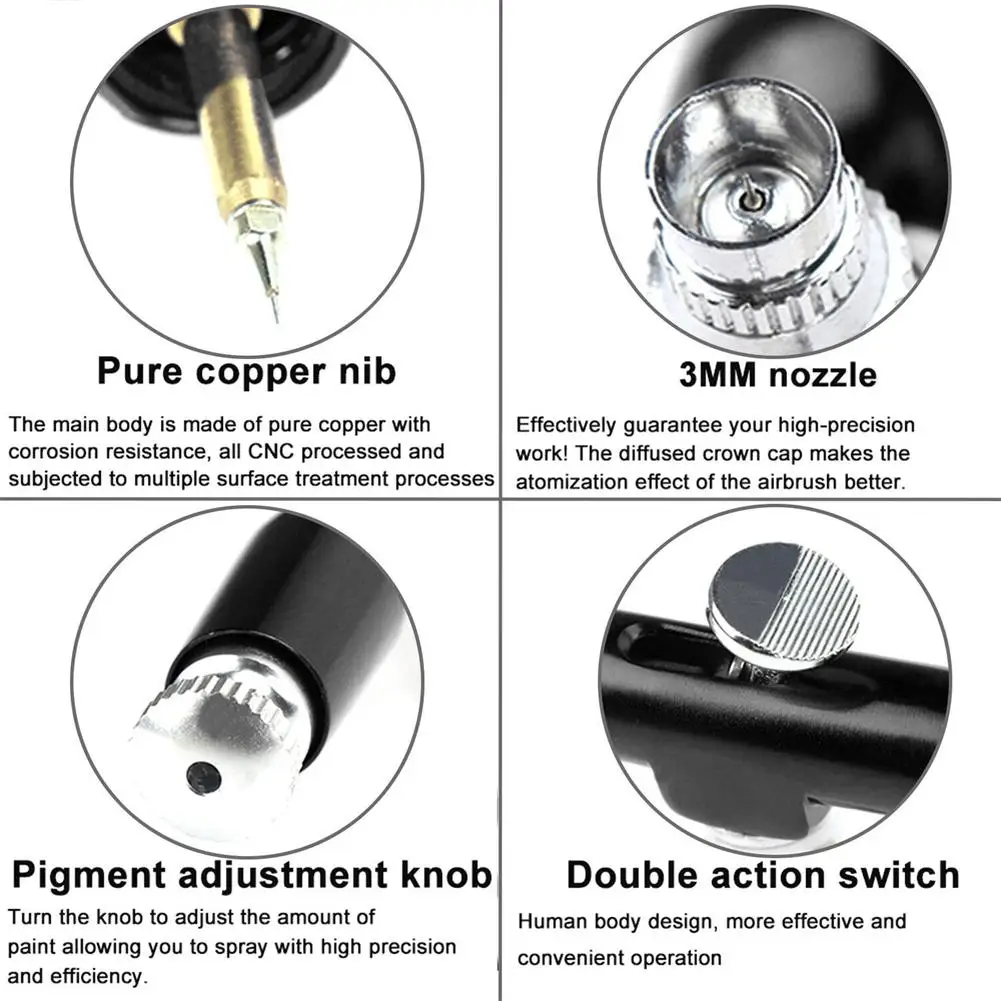 Pure copper nib

The main body is made of pure copper with corrosion resistance, all CNC processed and subjected to multiple surface treatment processes

3MM nozzle

Effectively guarantee your high-precision work! The diffused crown cap makes the atomization effect of the airbrush better.

Pigment adjustment knob

Turn the knob to adjust the amount of paint allowing you to spray with high precision and efficiency.

Double action switch

Human body design, more effective and convenient operation