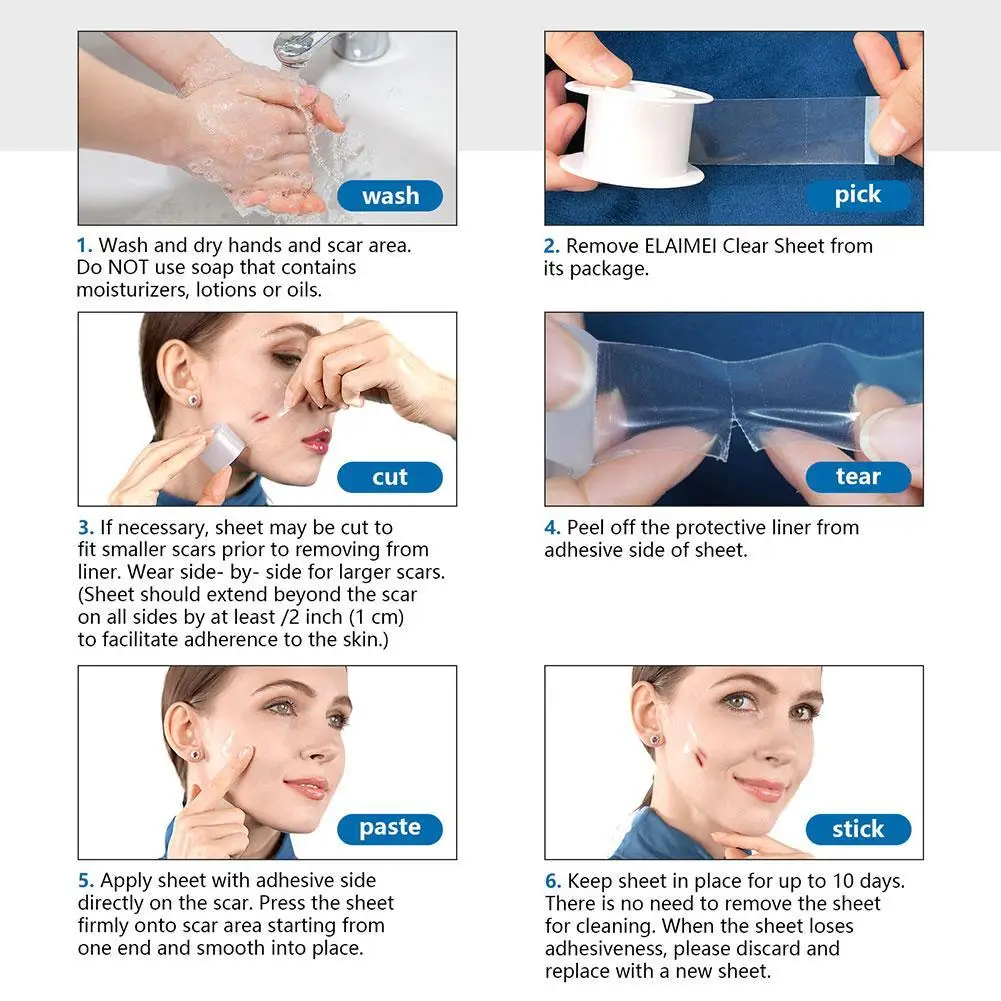 wash

1. Wash and dry hands and scar area. Do NOT use soap that contains moisturizers, lotions or oils.

pick

2. Remove ELAIMEI Clear Sheet from its package.

cut

3. If necessary, sheet may be cut to fit smaller scars prior to removing from liner. Wear side- by- side for larger scars. (Sheet should extend beyond the scar on all sides by at least /2 inch (1 cm) to facilitate adherence to the skin.)

tear

4. Peel off the protective liner from adhesive side of sheet.

paste

5. Apply sheet with adhesive side directly on the scar. Press the sheet firmly onto scar area starting from one end and smooth into place.

stick

6. Keep sheet in place for up to 10 days. There is no need to remove the sheet for cleaning. When the sheet loses adhesiveness, please discard and replace with a new sheet.