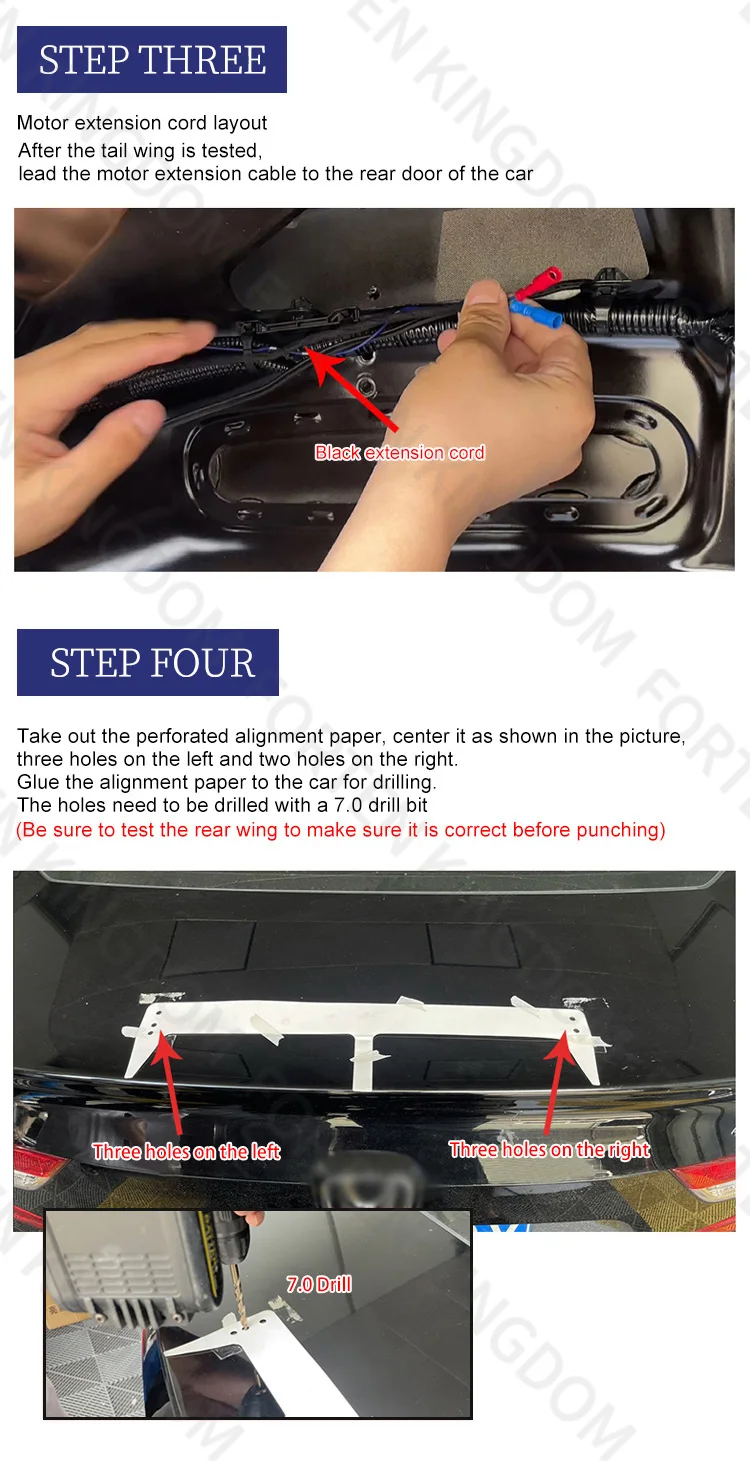 STEP THREE

Motor extension cord layout
After the tail wing is tested,
lead the motor extension cable to the rear door of the car

Black extension cord

STEP FOUR

Take out the perforated alignment paper, center it as shown in the picture, three holes on the left and two holes on the right.
Glue the alignment paper to the car for drilling.
The holes need to be drilled with a 7.0 drill bit
(Be sure to test the rear wing to make sure it is correct before punching)

Three holes on the left

Three holes on the right

7.0 Drill

FORTEN KINGDOM